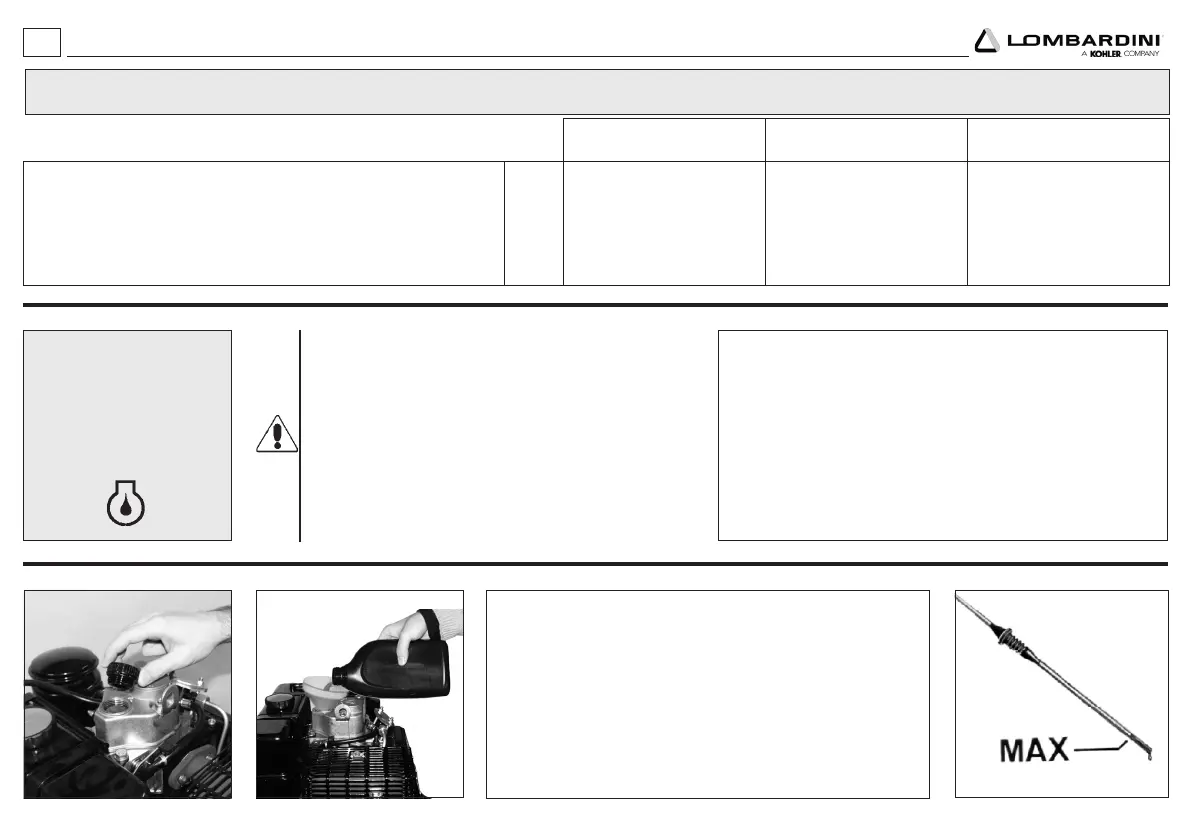 LOMBARDINI
A KOHLER COMPANY

MAX