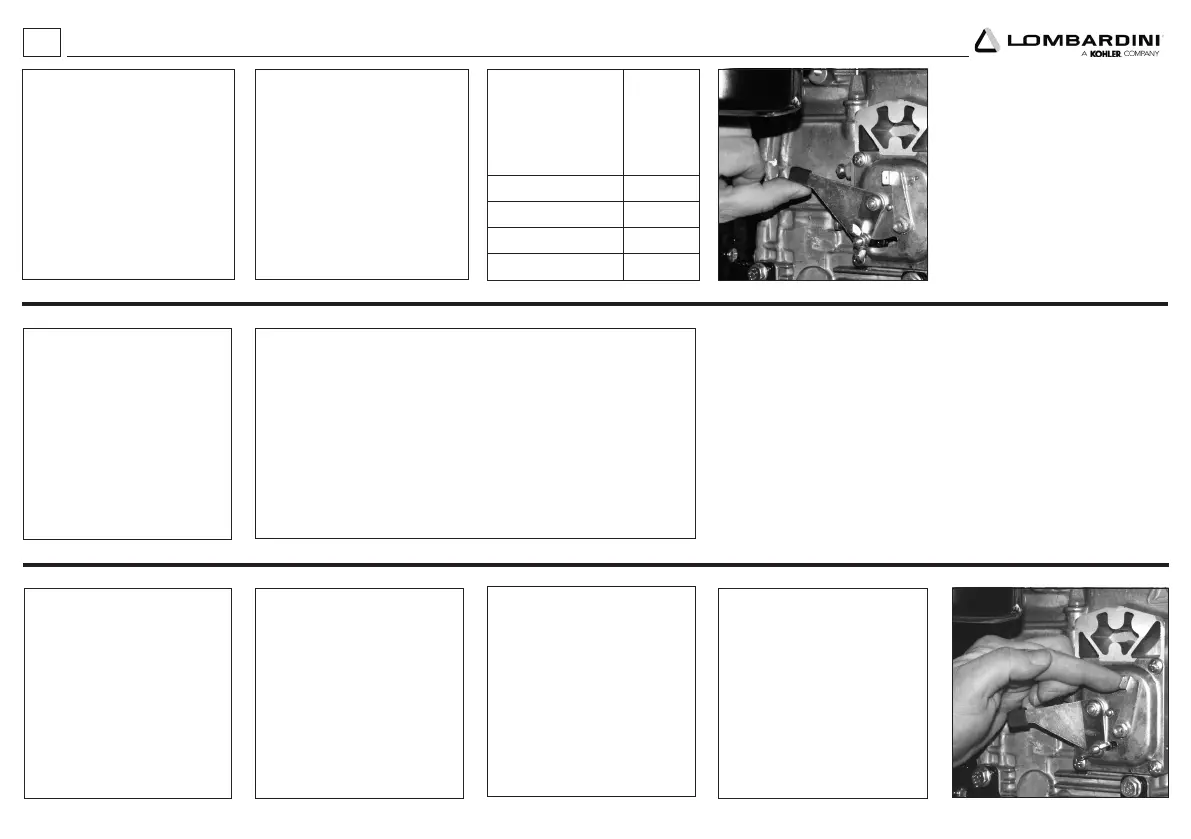 LOMBARDINI
A KOHLER COMPANY