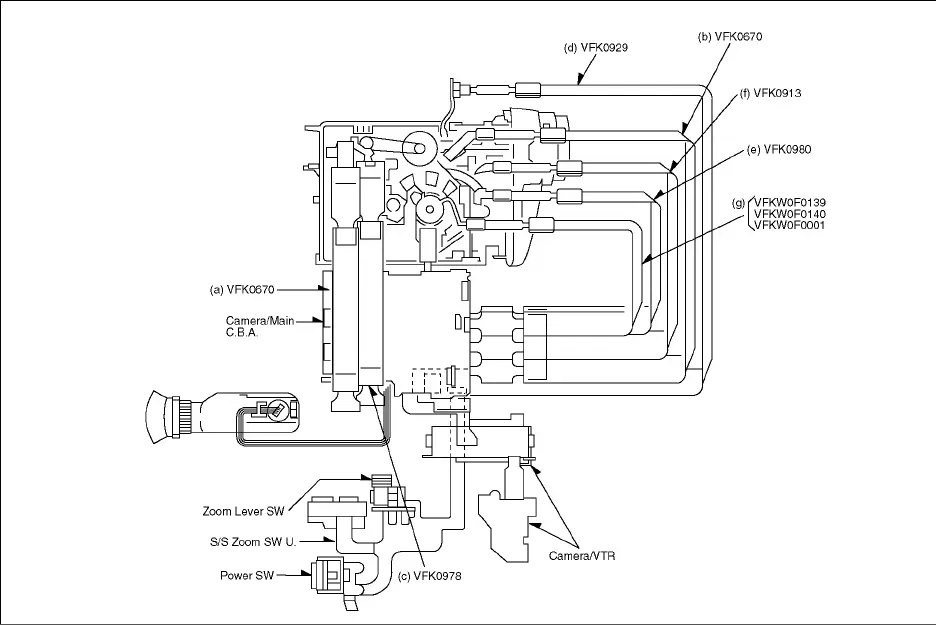 (d) VFK0929

(b) VFK0670

(f) VFK0913

(e) VFK0980

(g) VFKW0F0139
VFKW0F0140
VFKW0F0001

(a) VFK0670

Camera/Main
C.B.A.

Zoom Lever SW

S/S Zoom SW U.

Power SW

(c) VFK0978

Camera/VTR