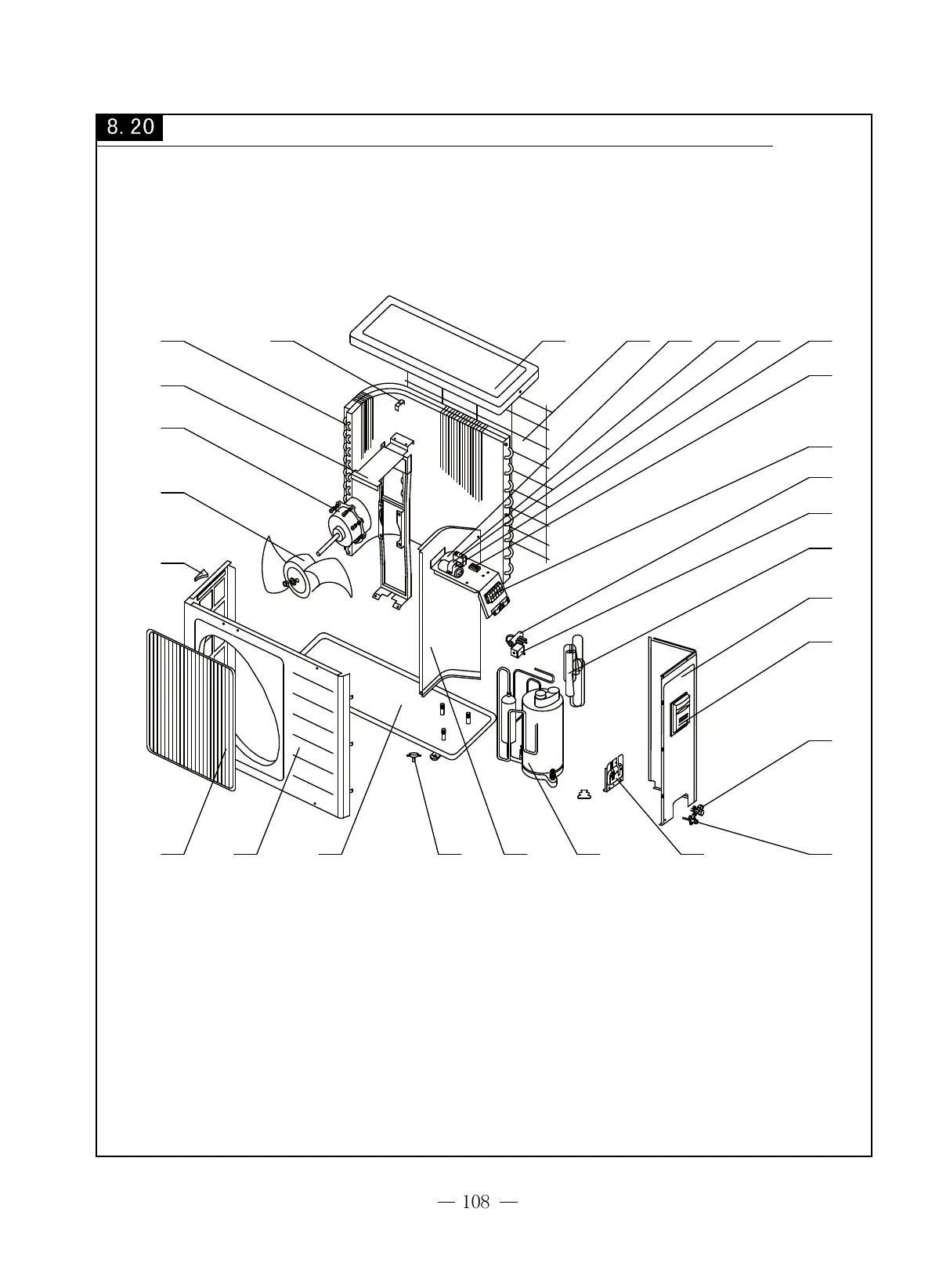 8. 20

— 108 —