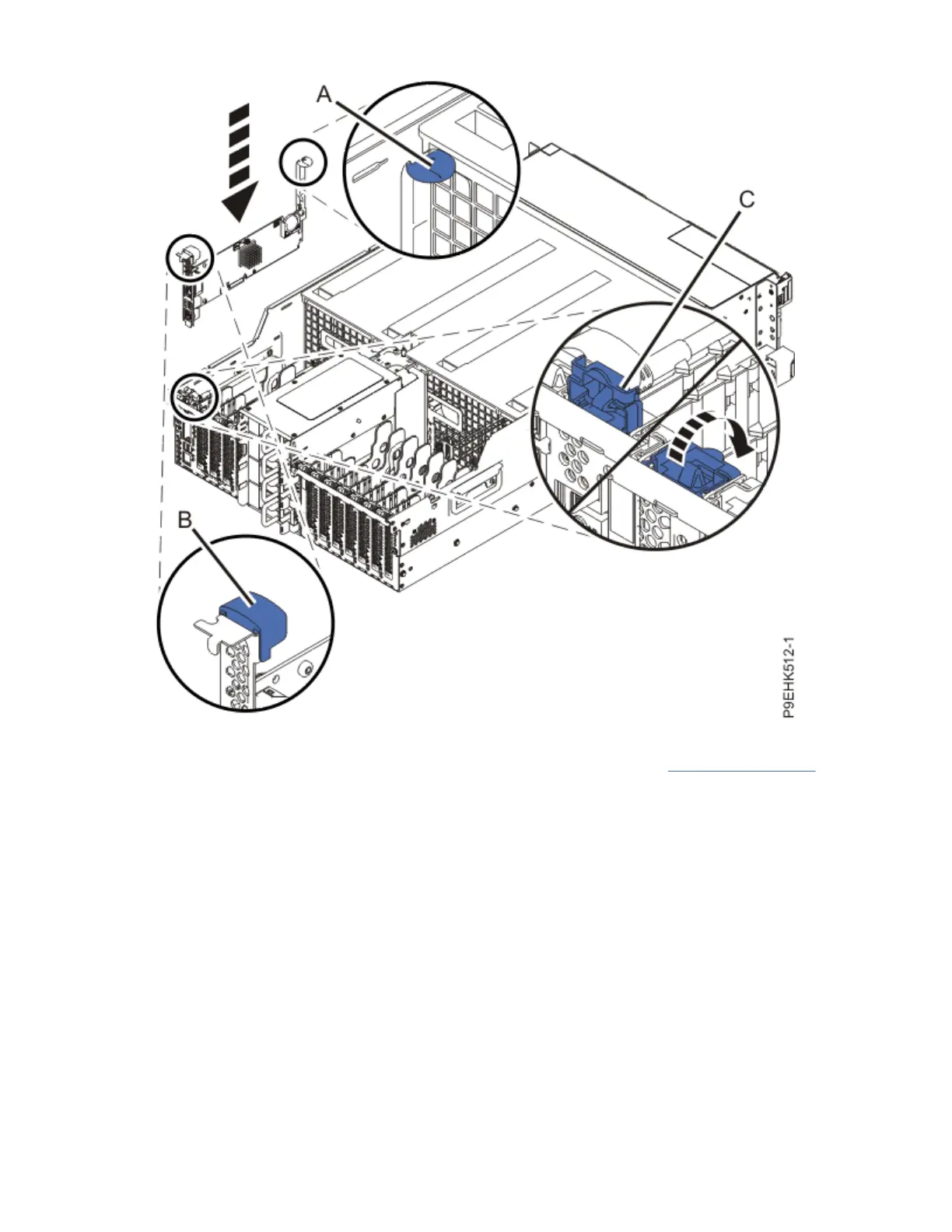 A

C

B

P9EHK512-1