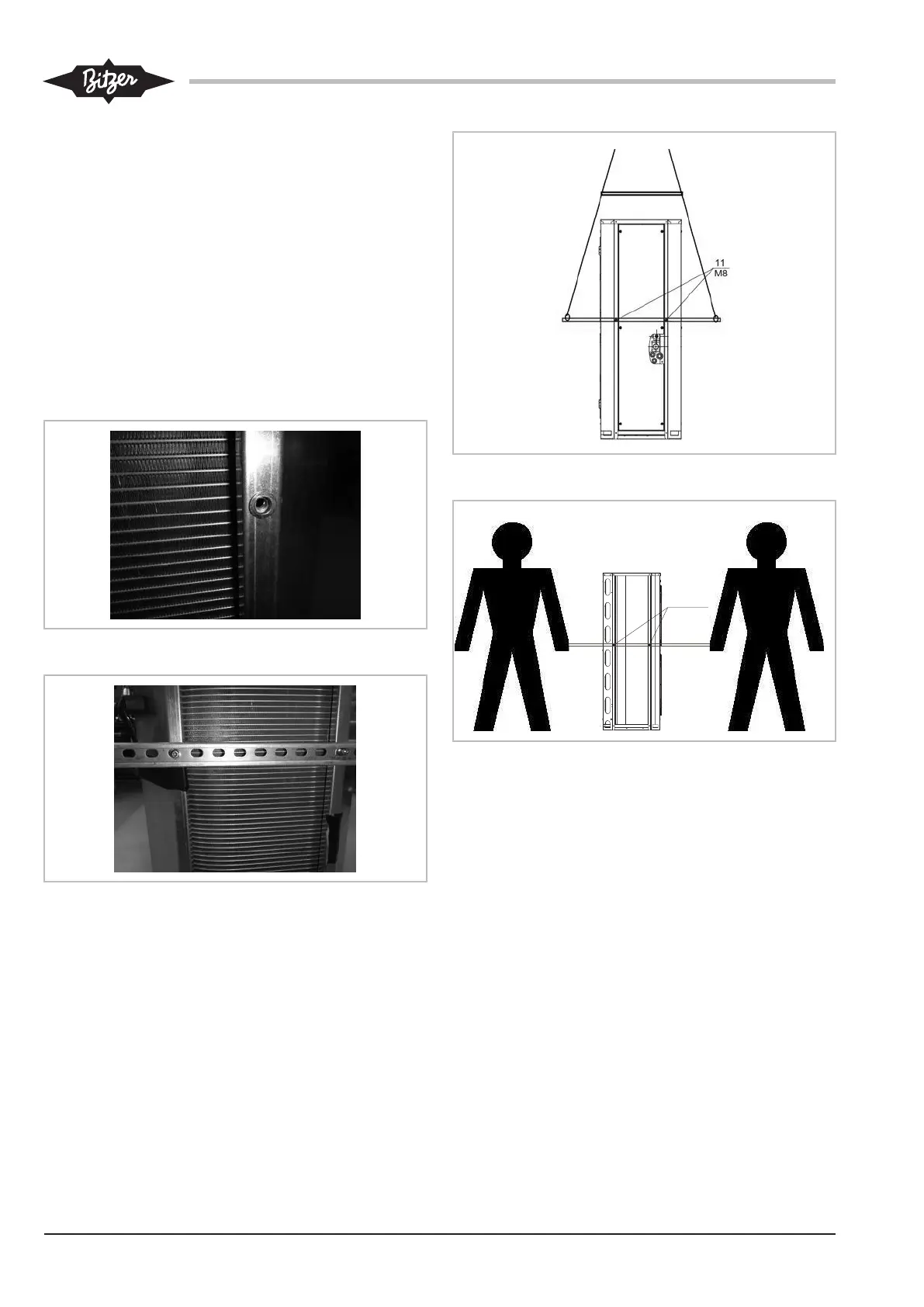 Bitzer

11
M8