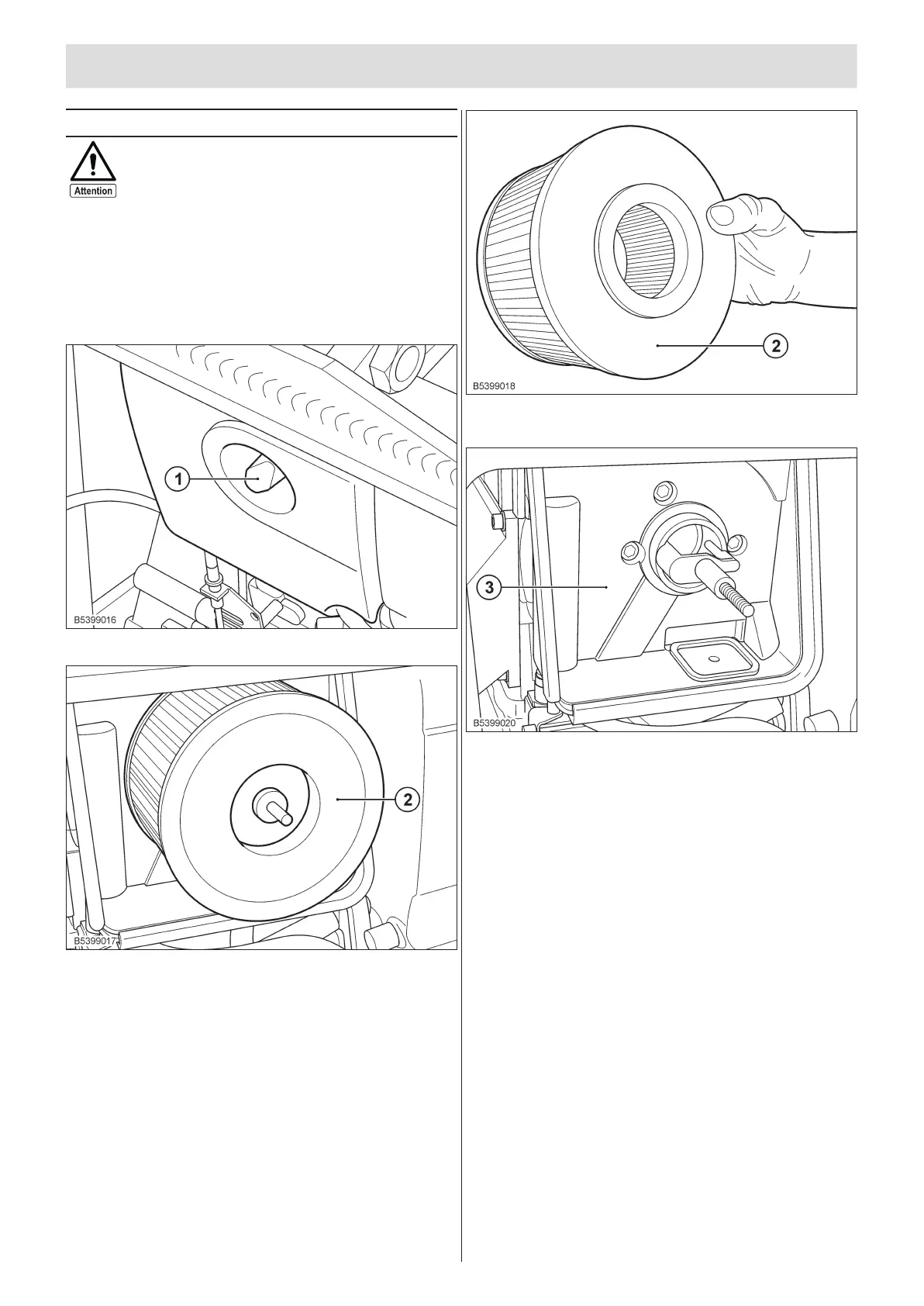 Attention

1

B5399016

2

B5399017

2

B5399018

3

B5399020