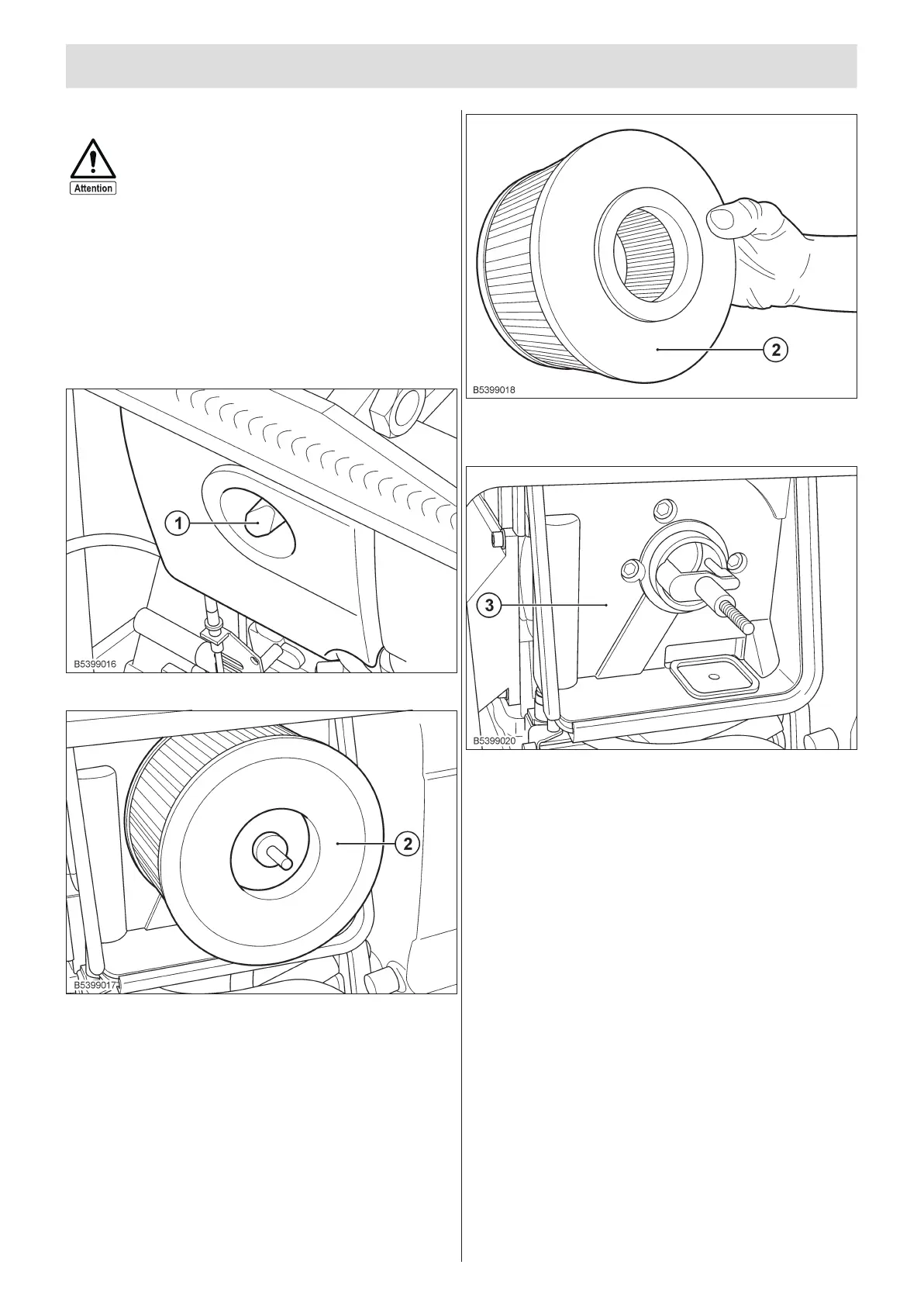 Attention

1

B5399016

2

B5399017

2

B5399018

3

B5399020