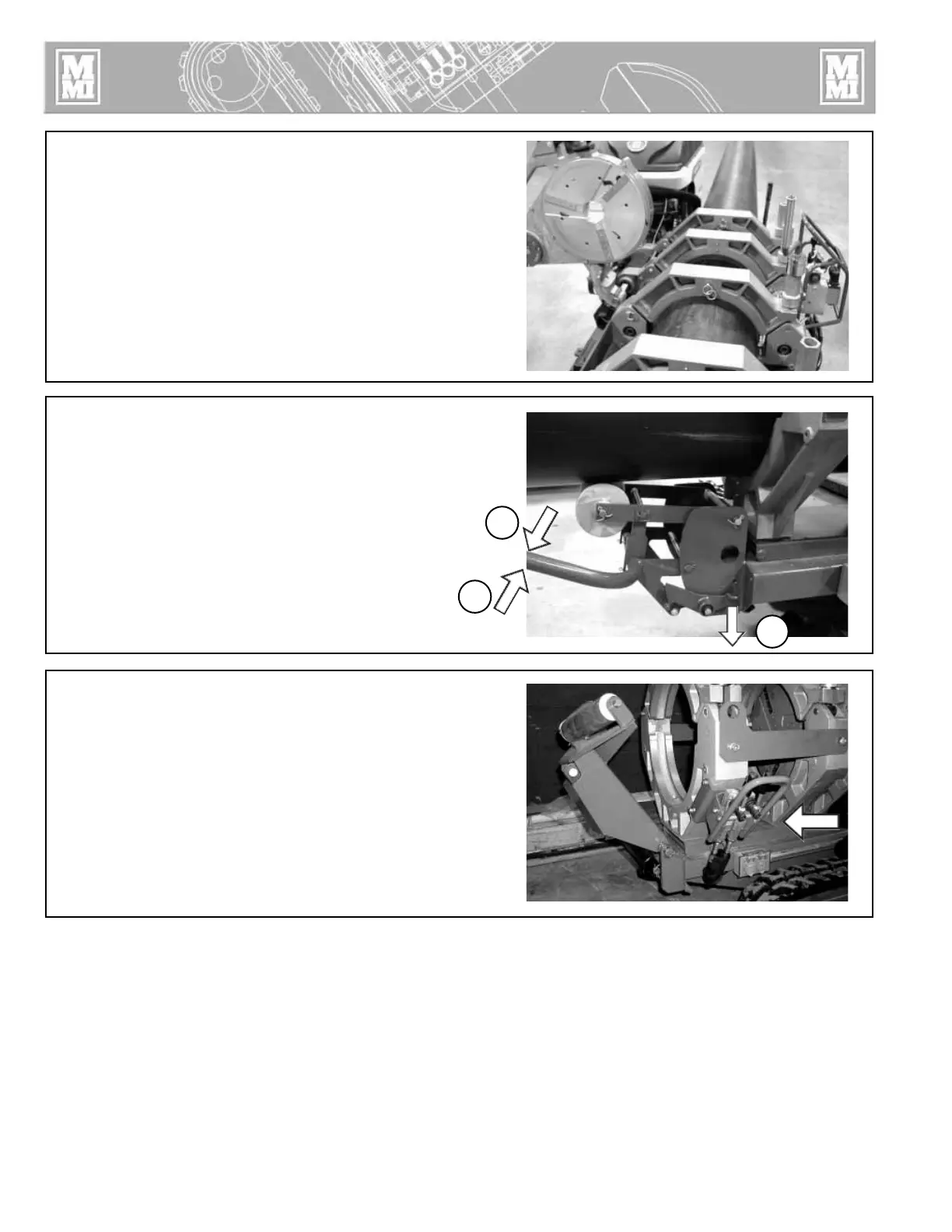 MMI

MMI