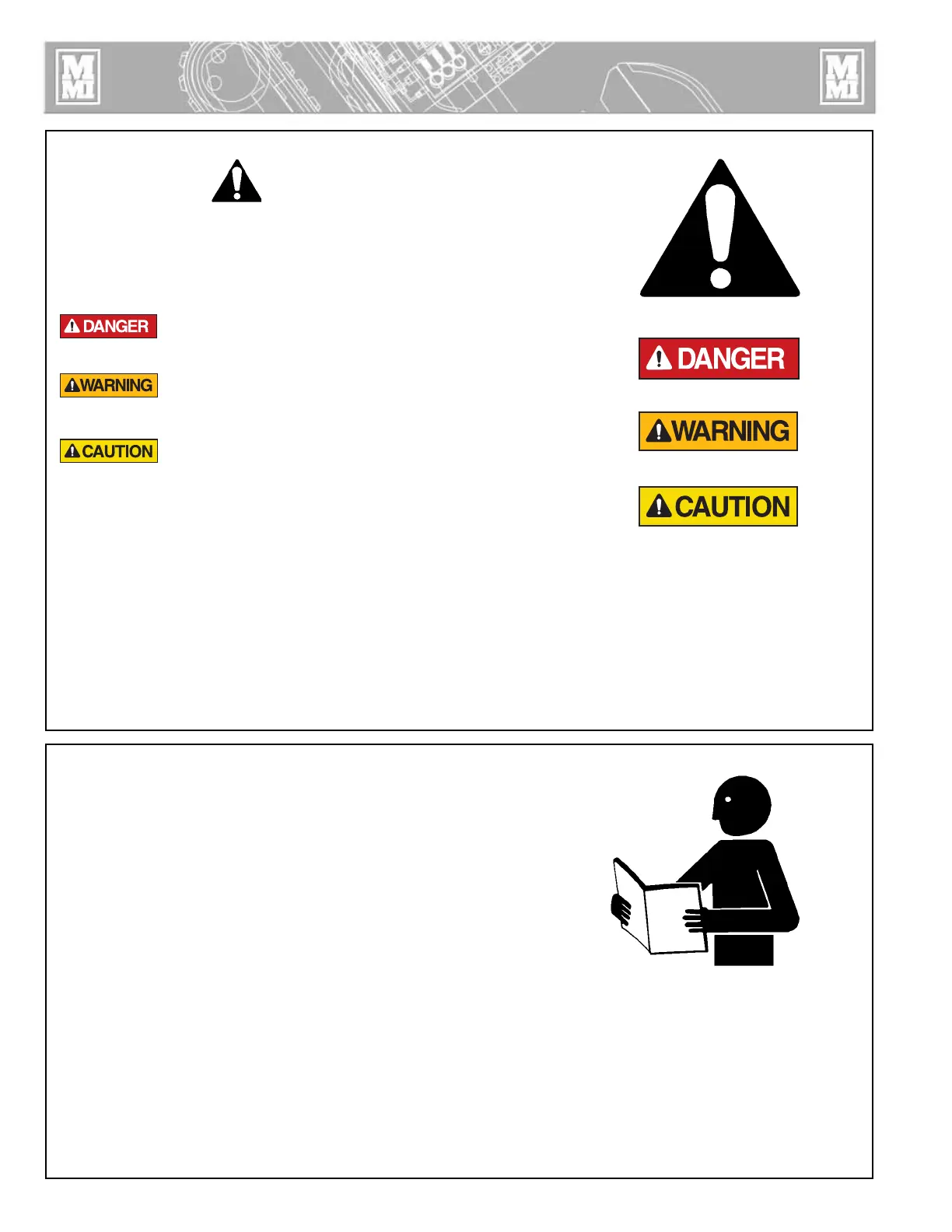 MM

MM

DANGER

WARNING

CAUTION

DANGER

WARNING

CAUTION