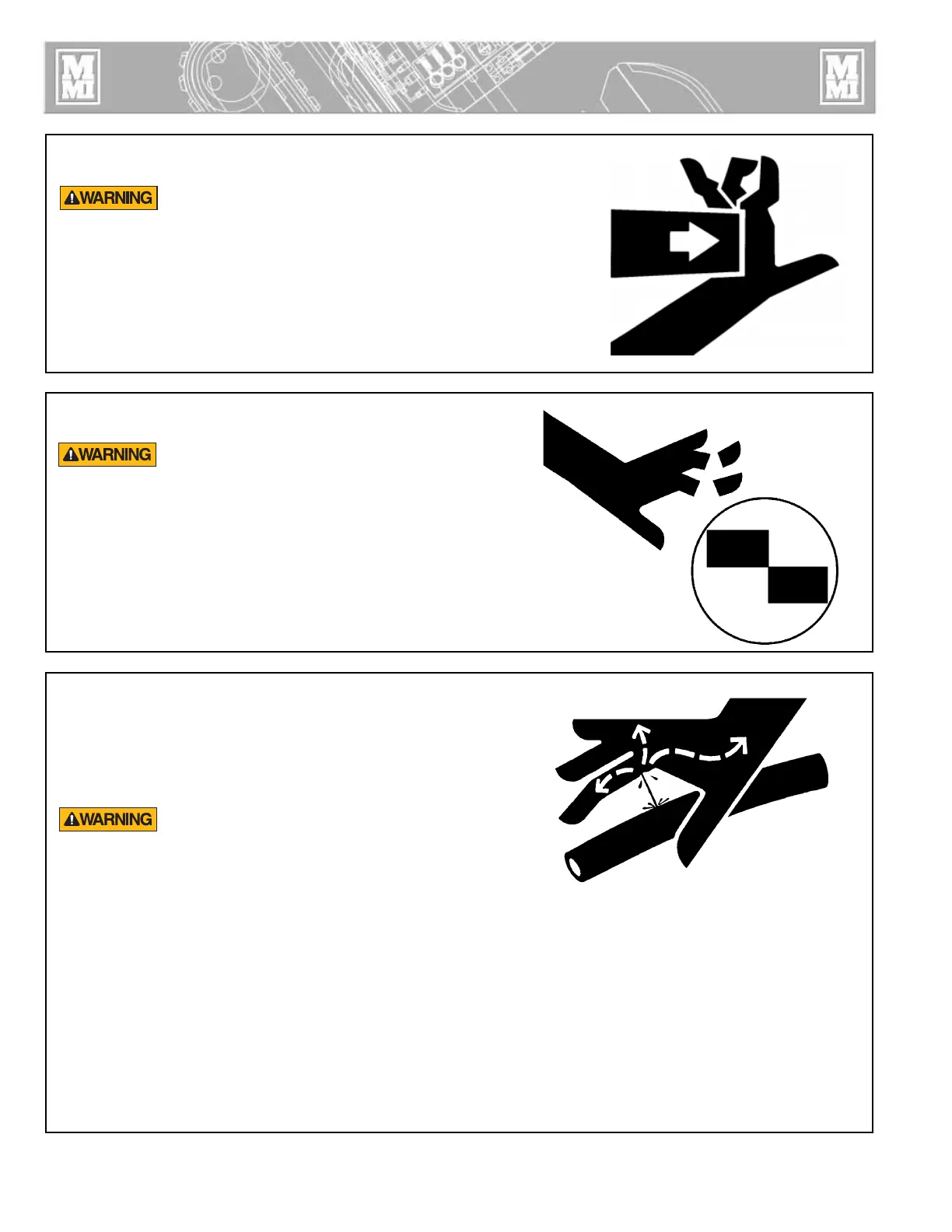 MMI

MMI

WARNING

WARNING

WARNING