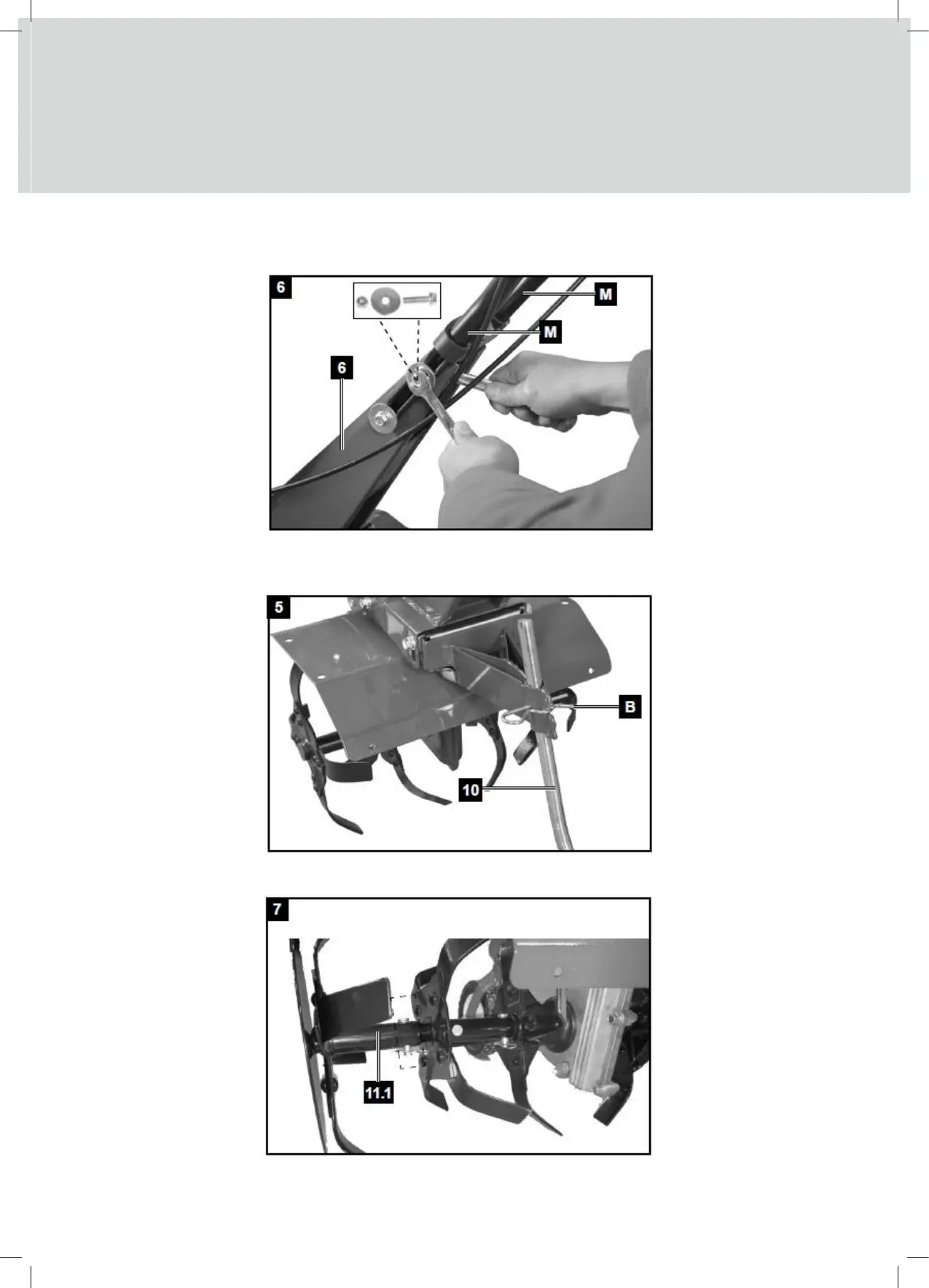 6
M
M
6

5
B
10

7
11.1