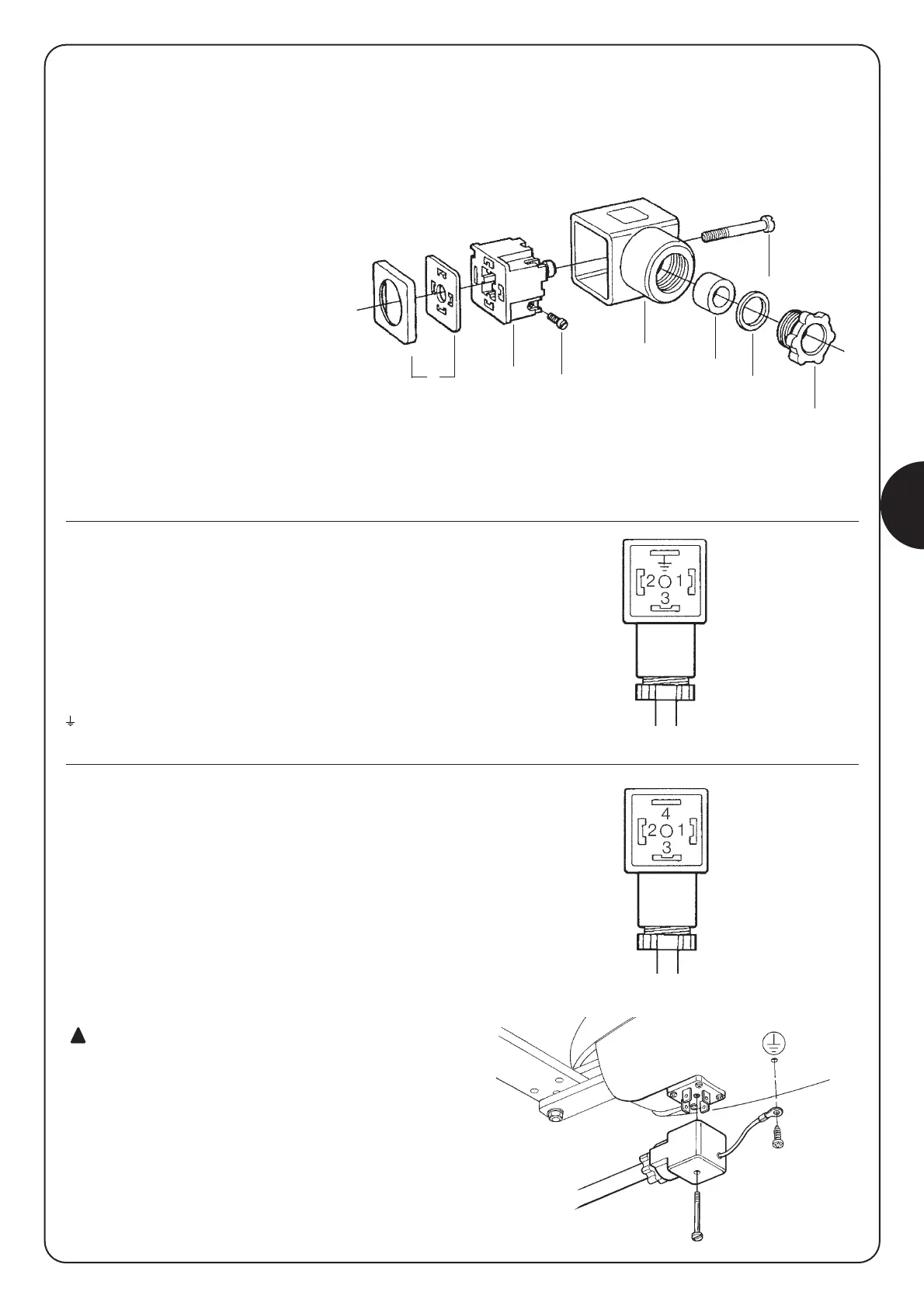 2 1
3

4
2 1
3