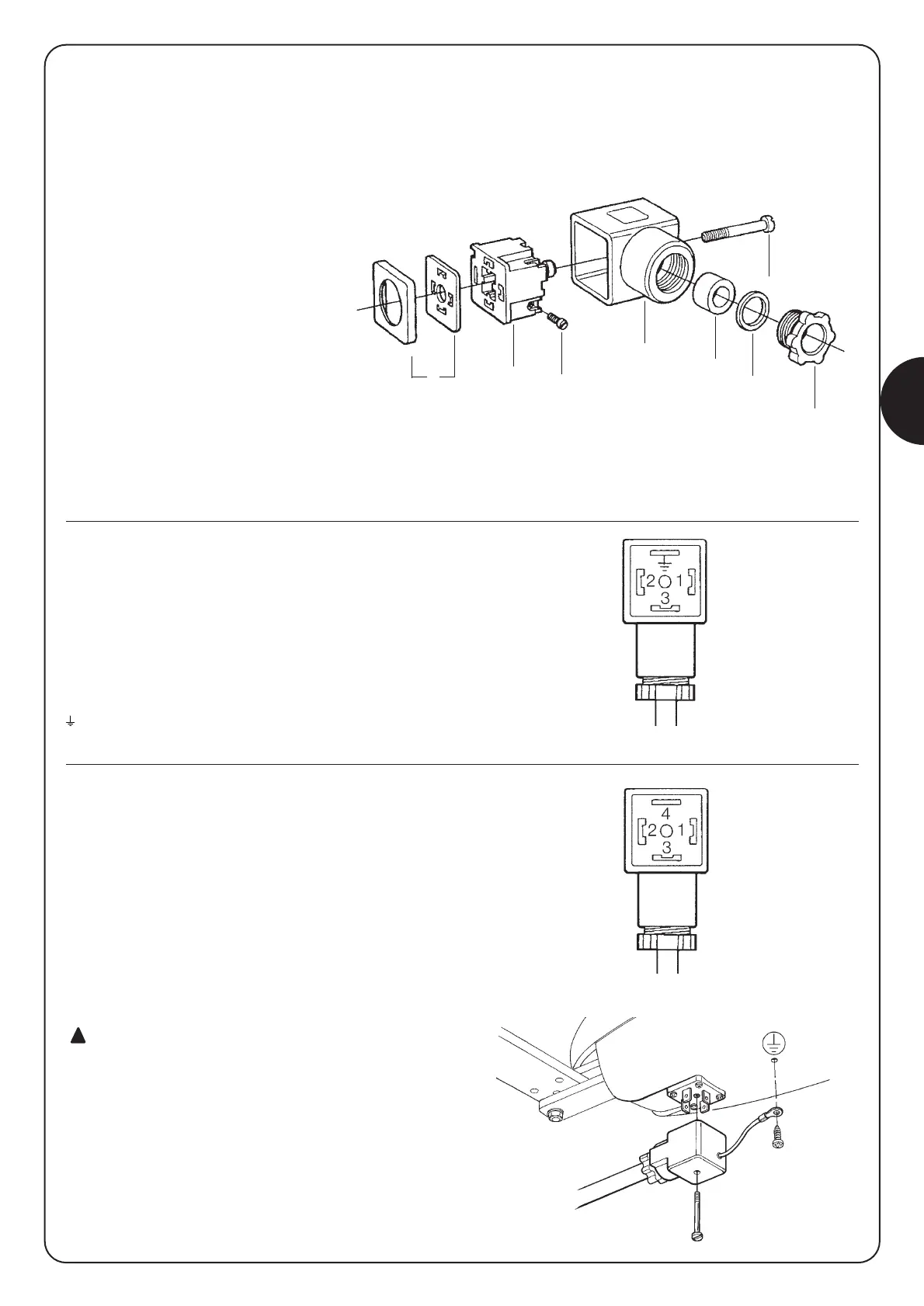 2 1
3

4
2 1
3