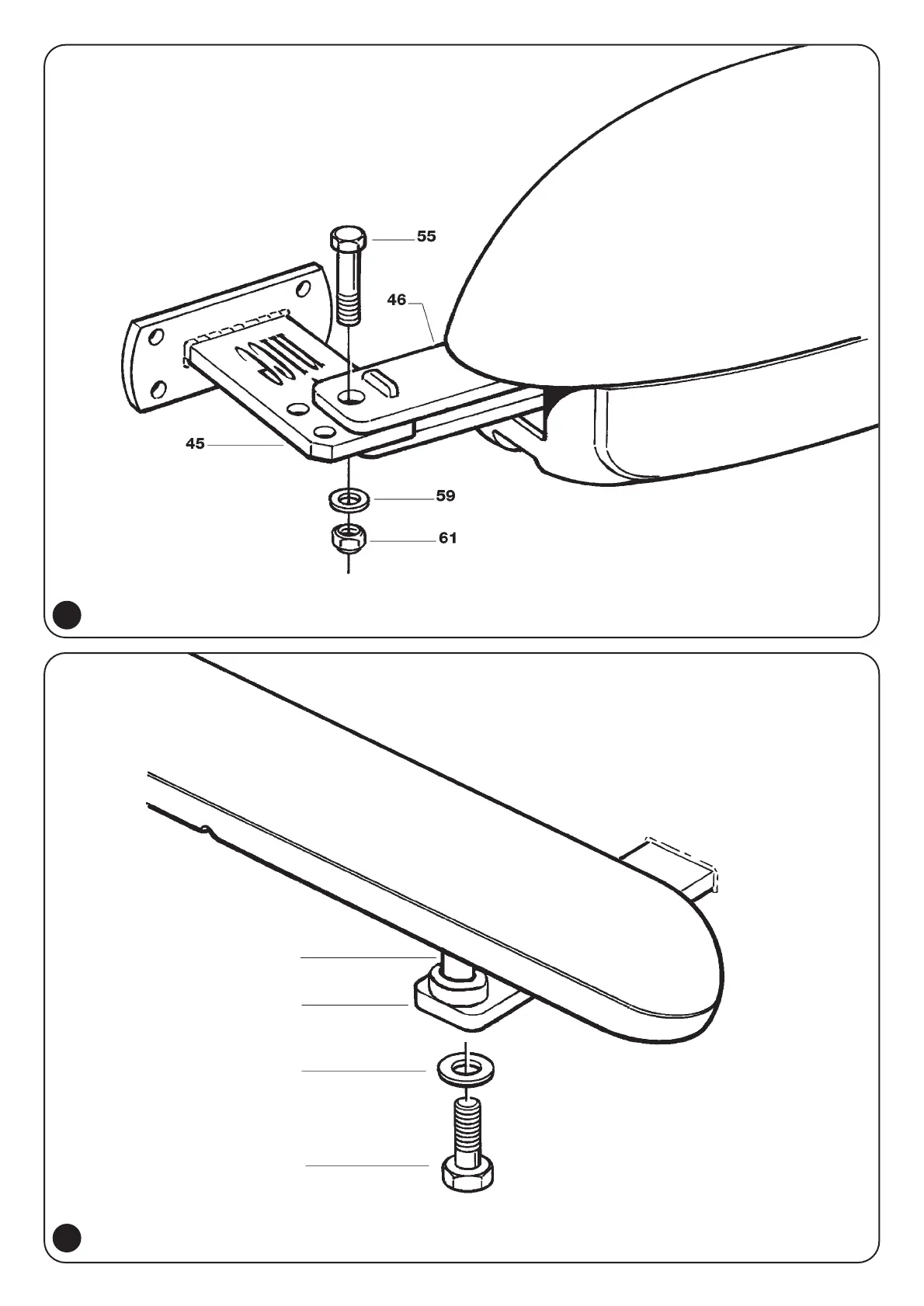 55

46

45

59

61