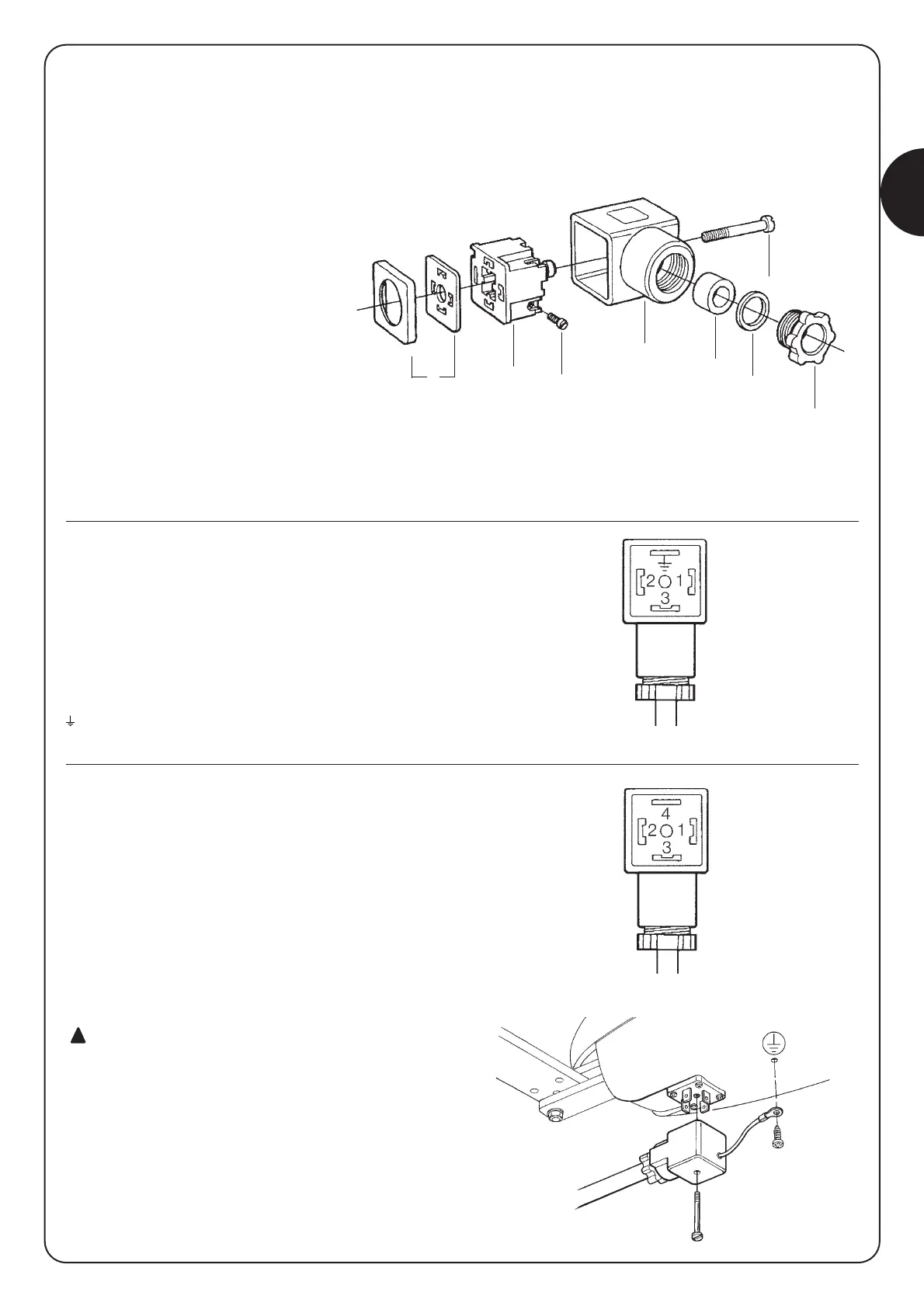 2 1
3

4
2 1
3