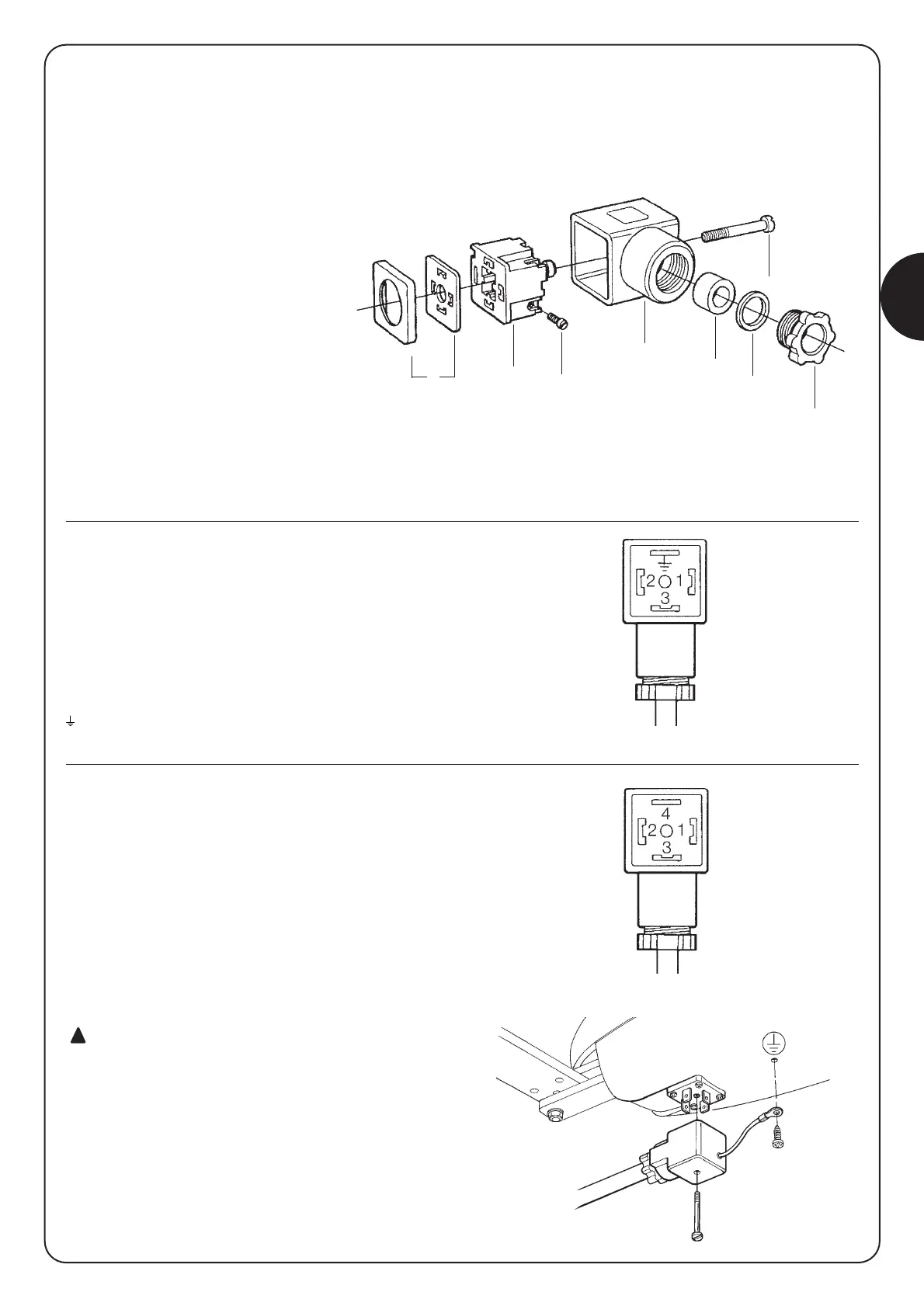 2 1
3

4
2 1
3