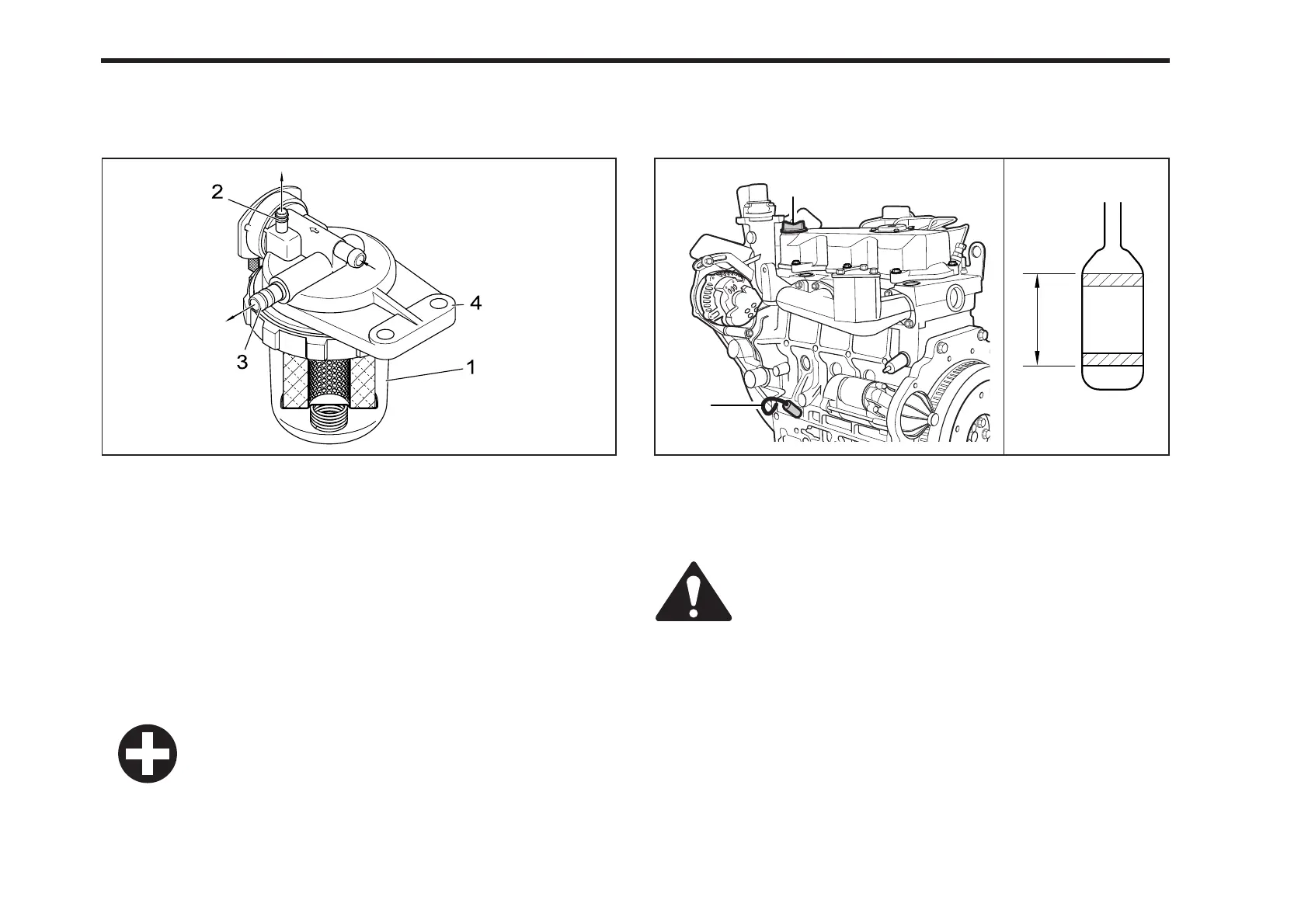 2

4

3

1