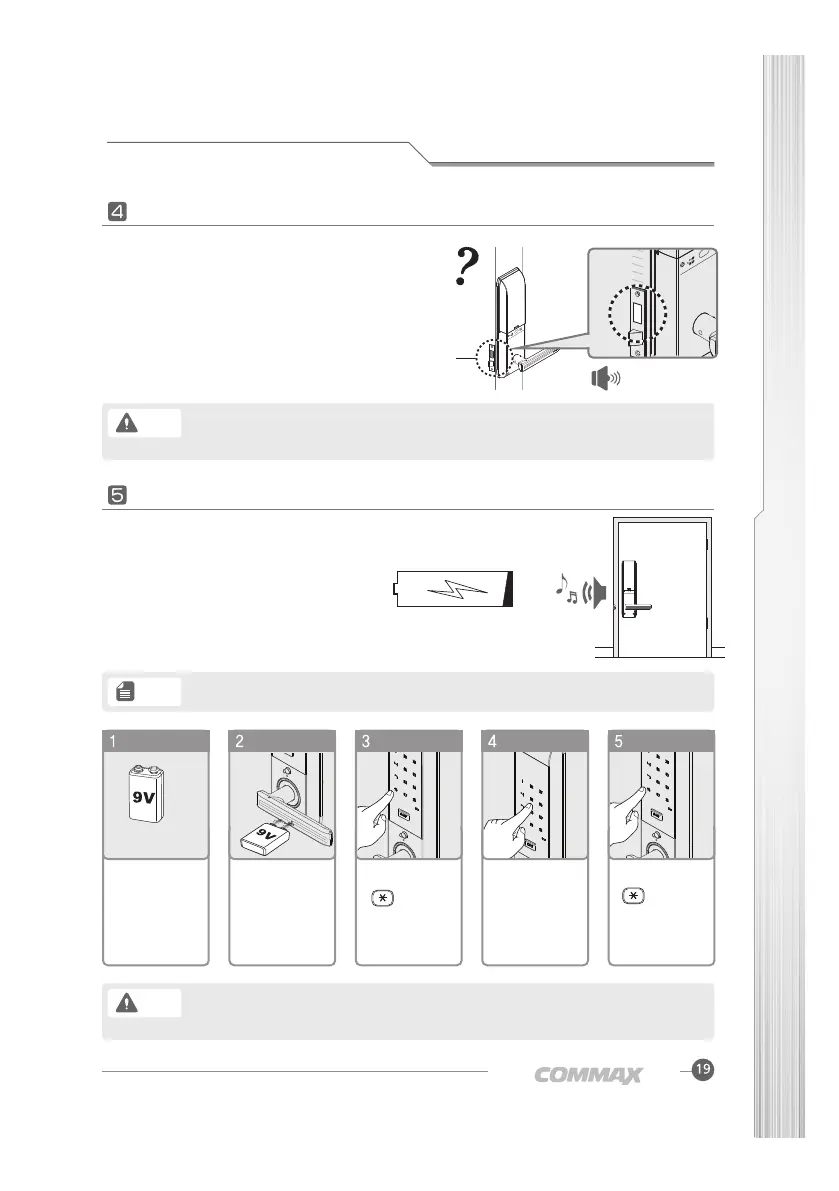 4

?

5

1

9V

2

9V

3

*

4

5

*

COMMAX

19