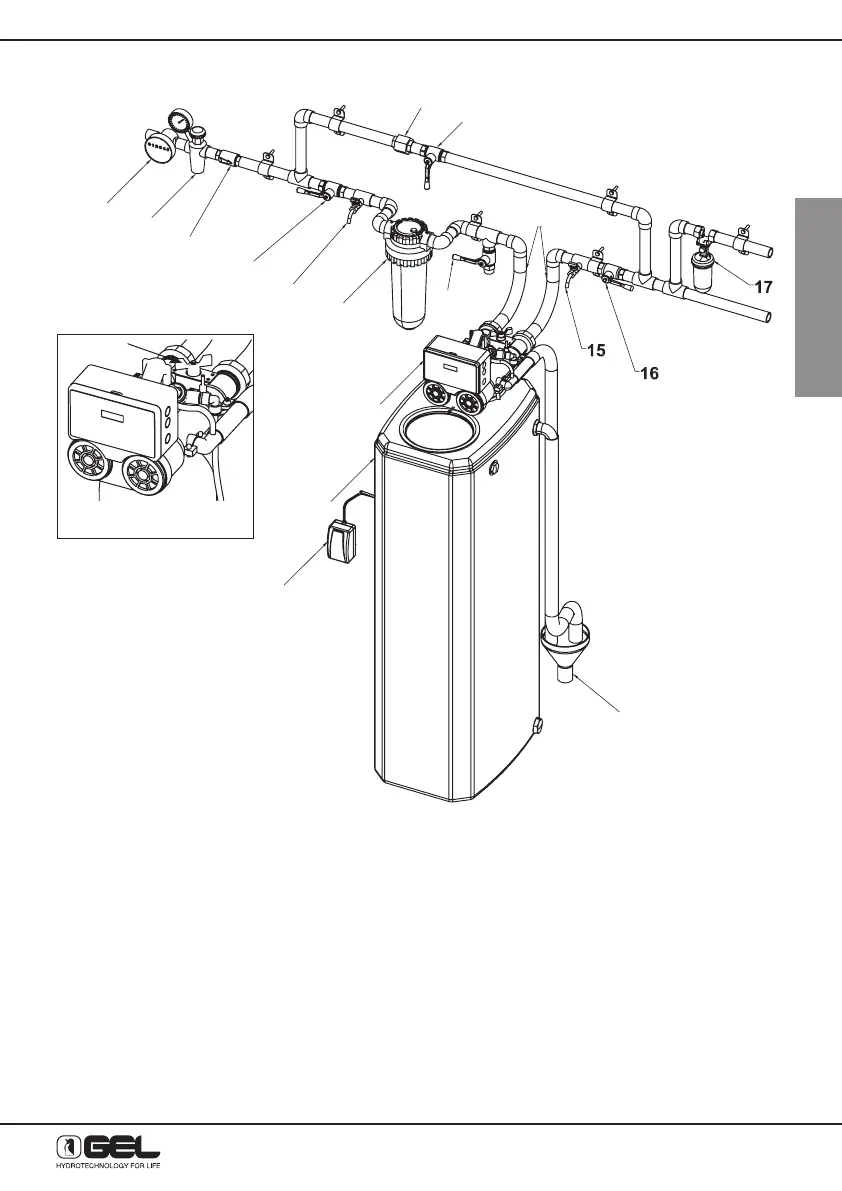 17

15

16

GEL
HYDROTECHNOLOGY FOR LIFE