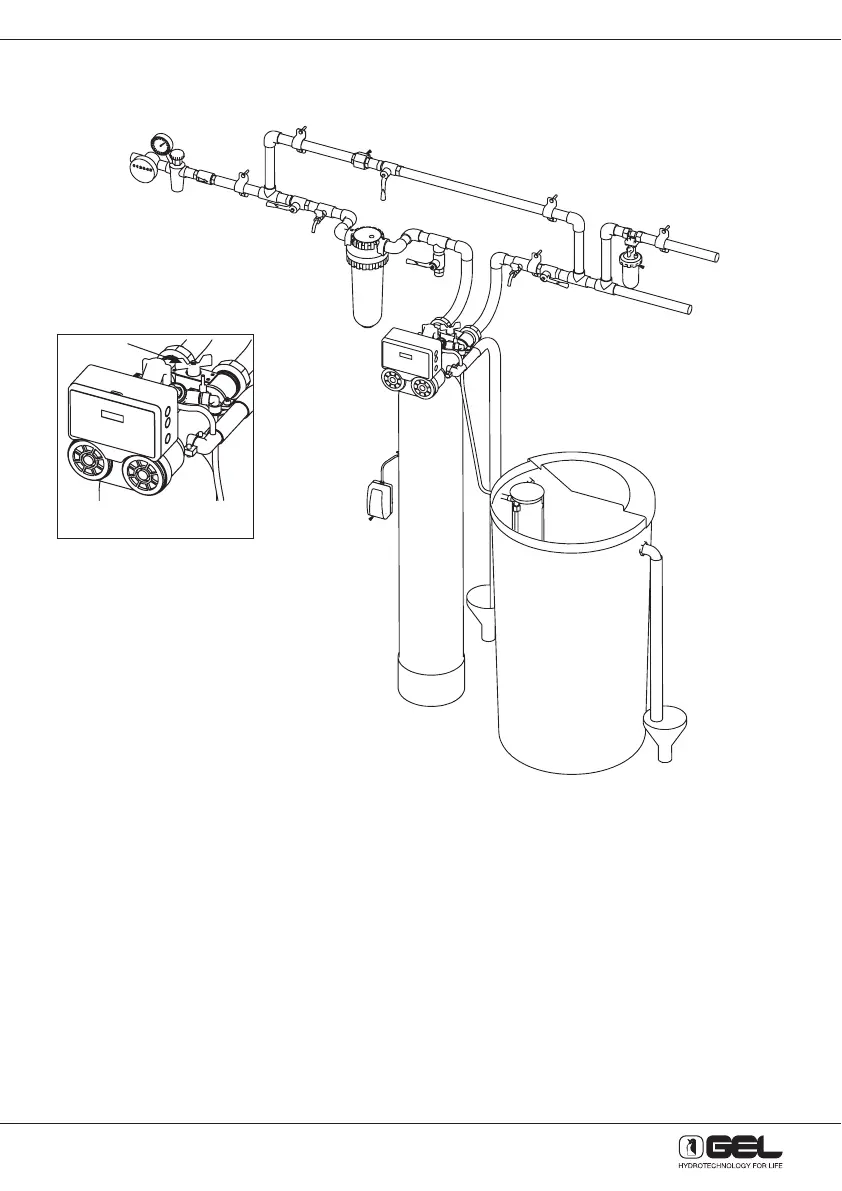 GEL
HYDROTECHNOLOGY FOR LIFE