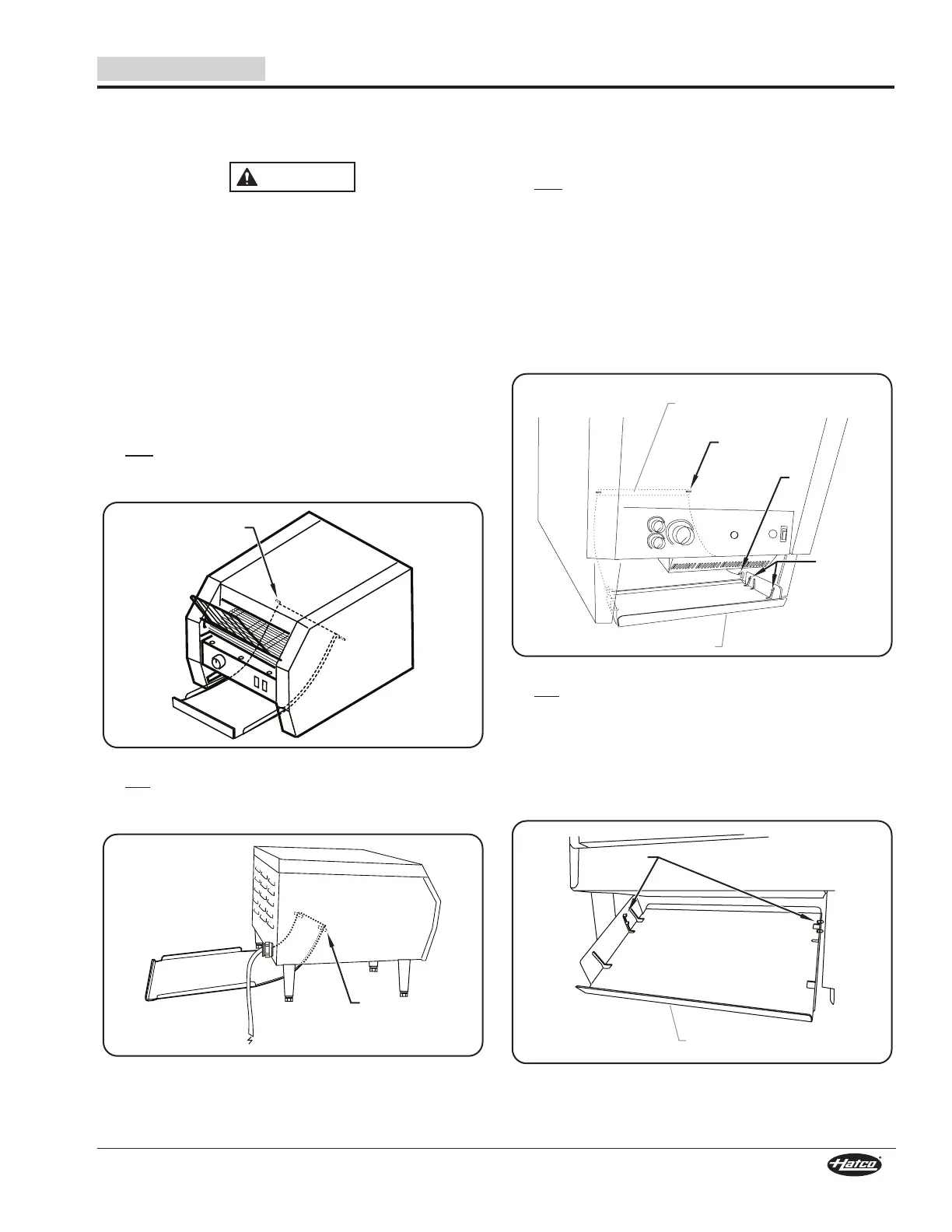 Hatco