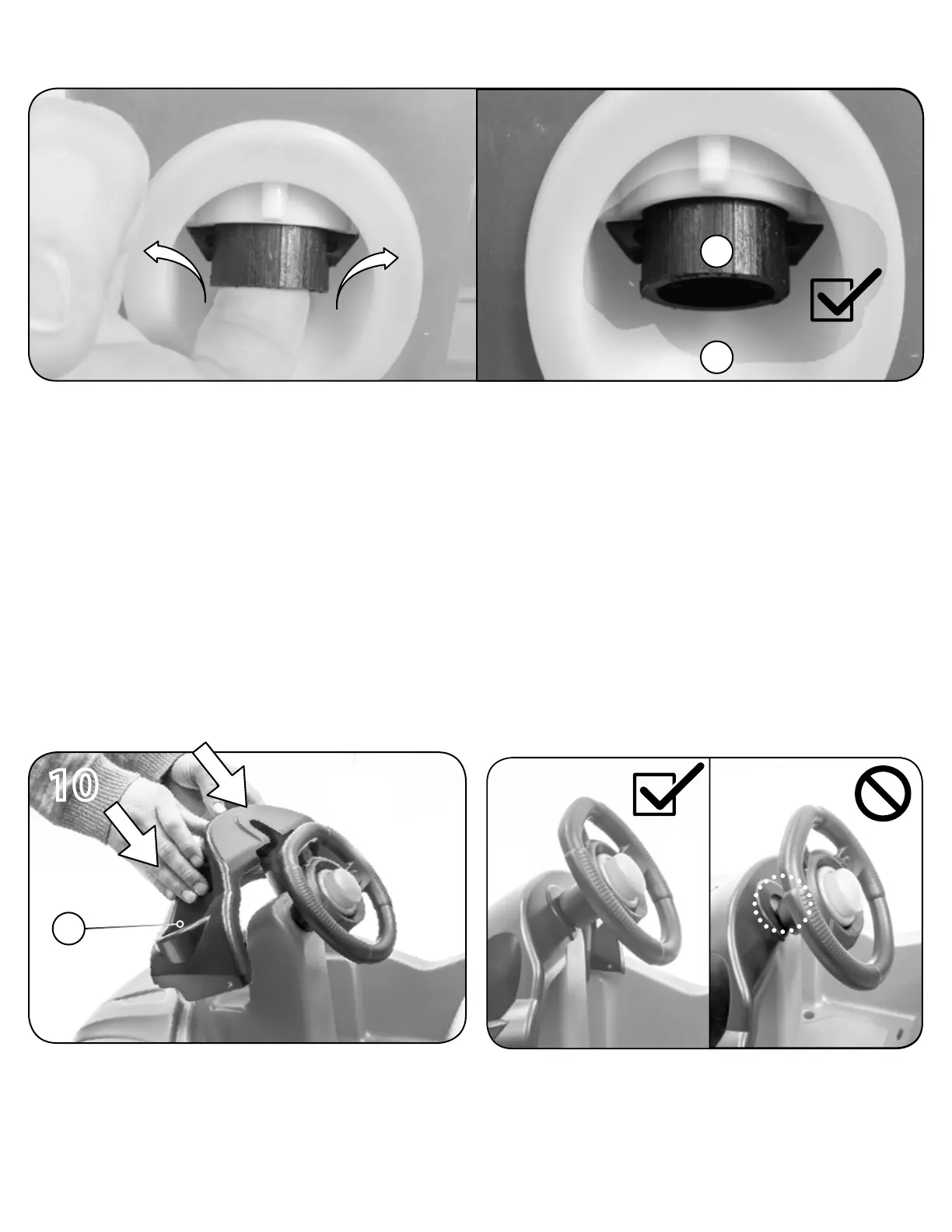 10