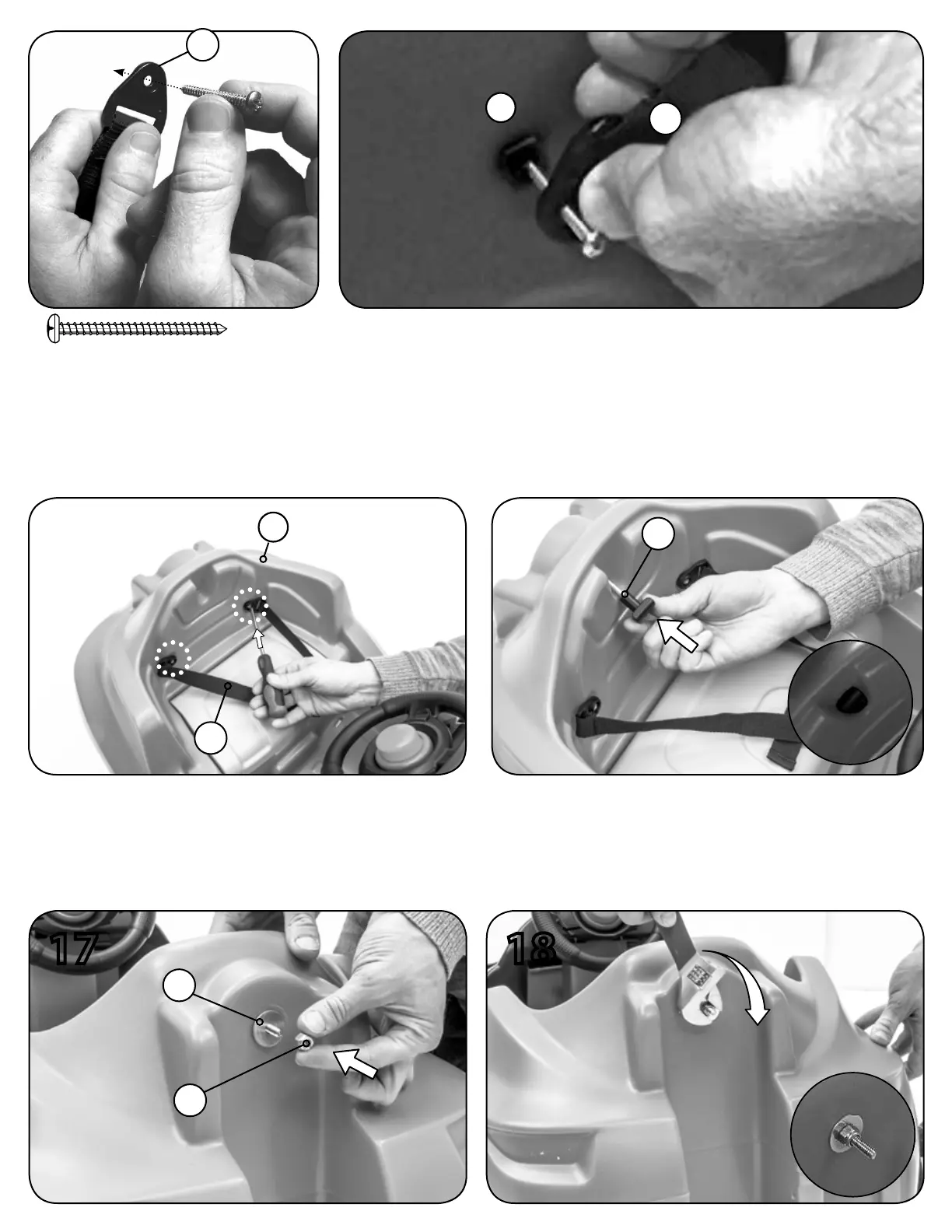 17

18