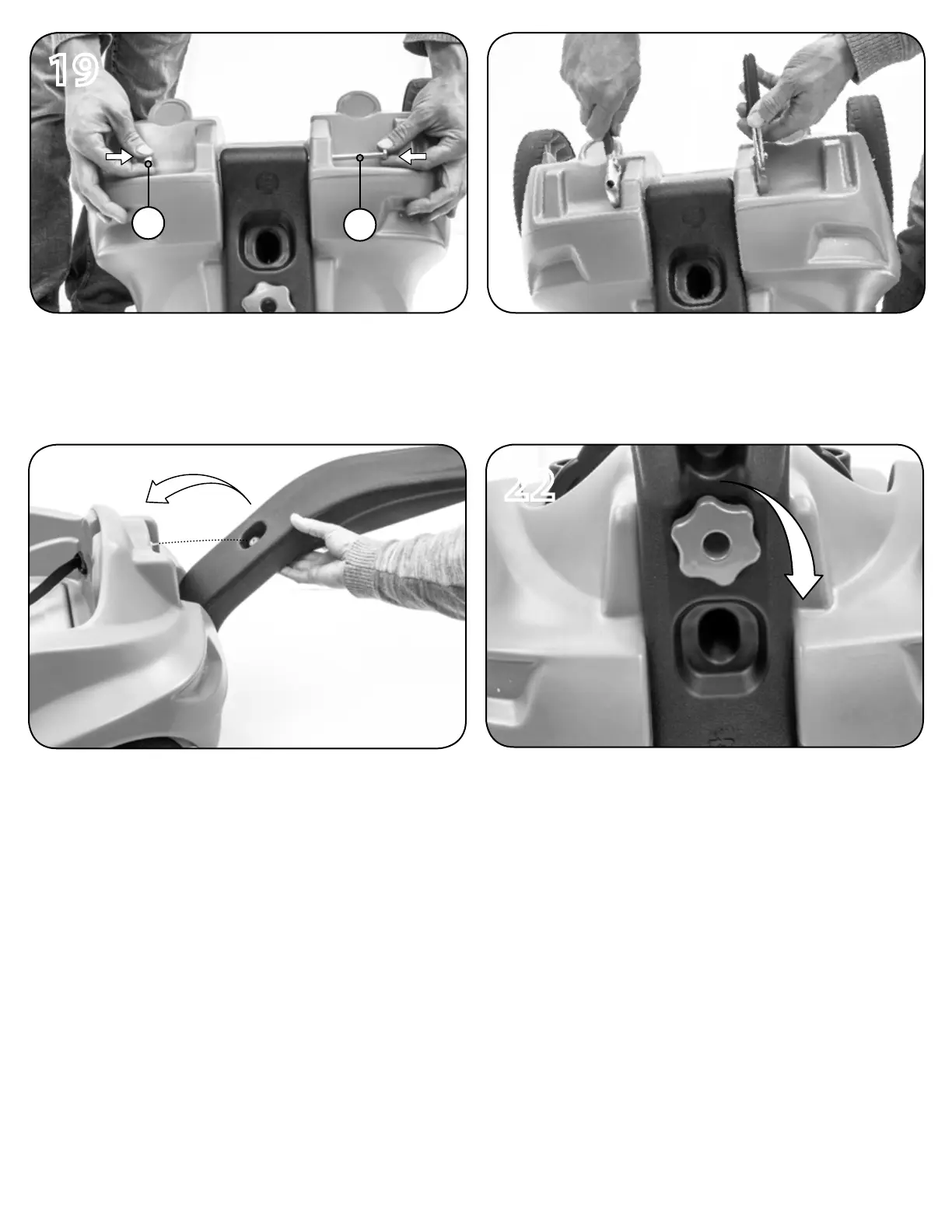 19

22