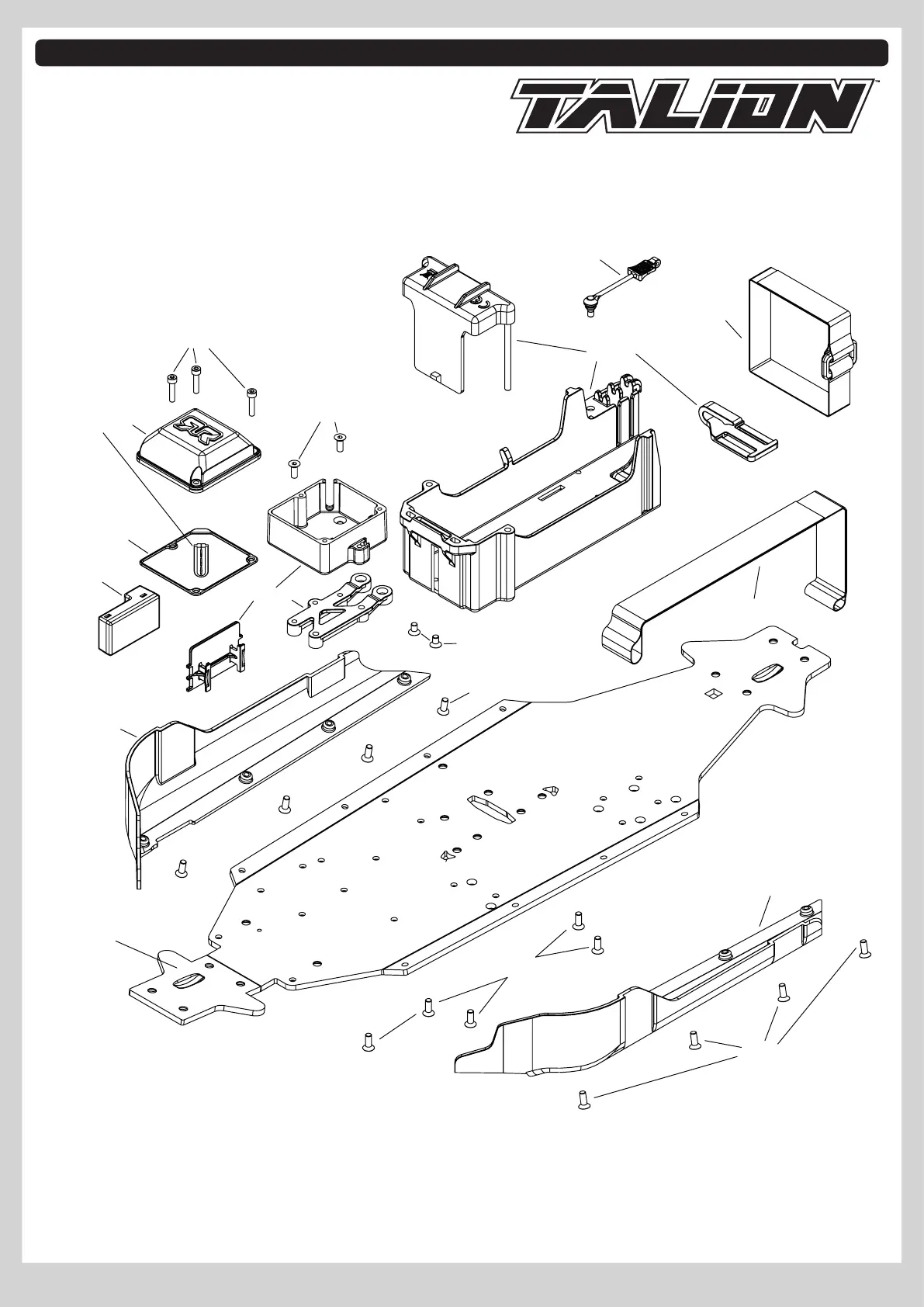 TALION™