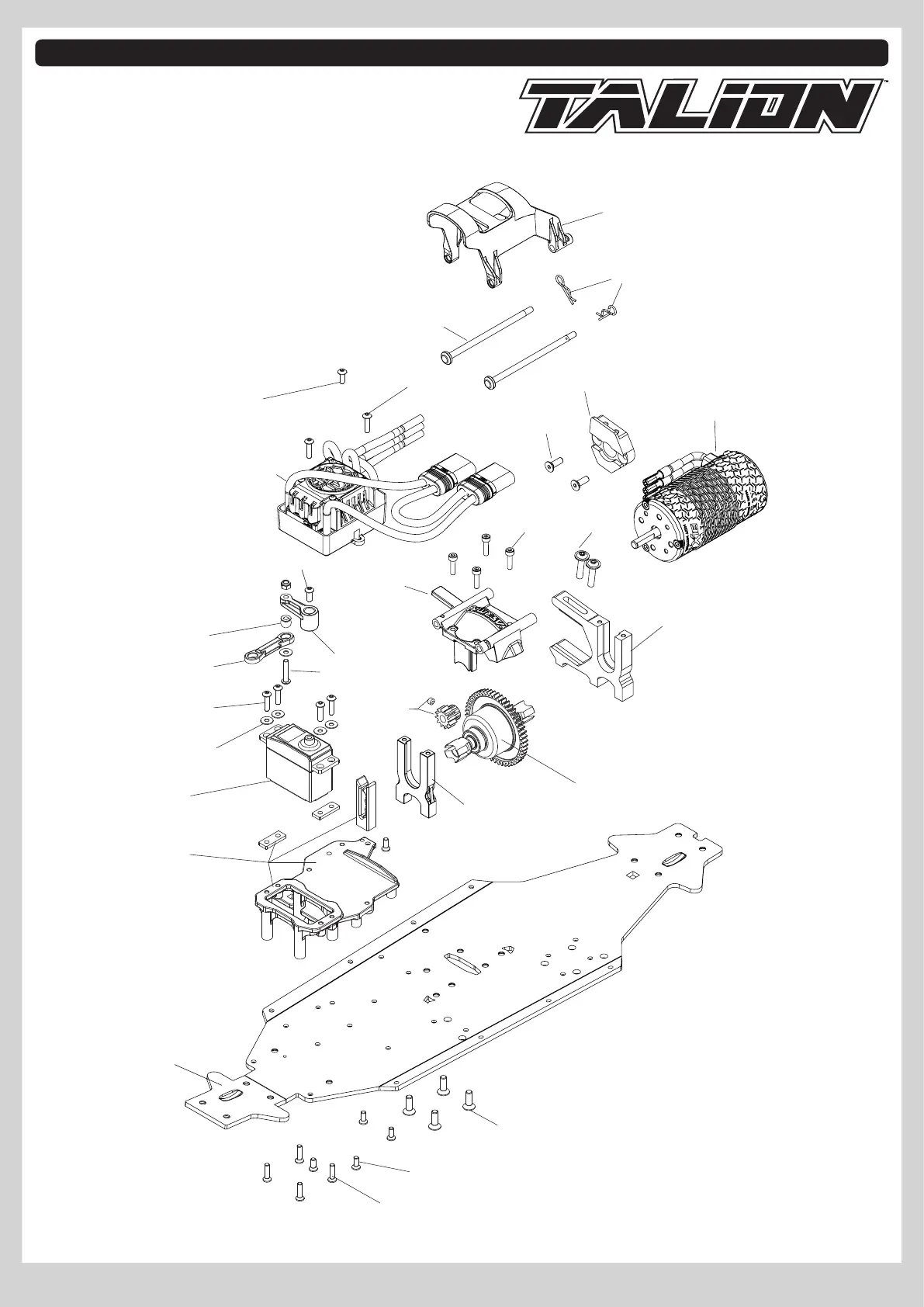 TALION™