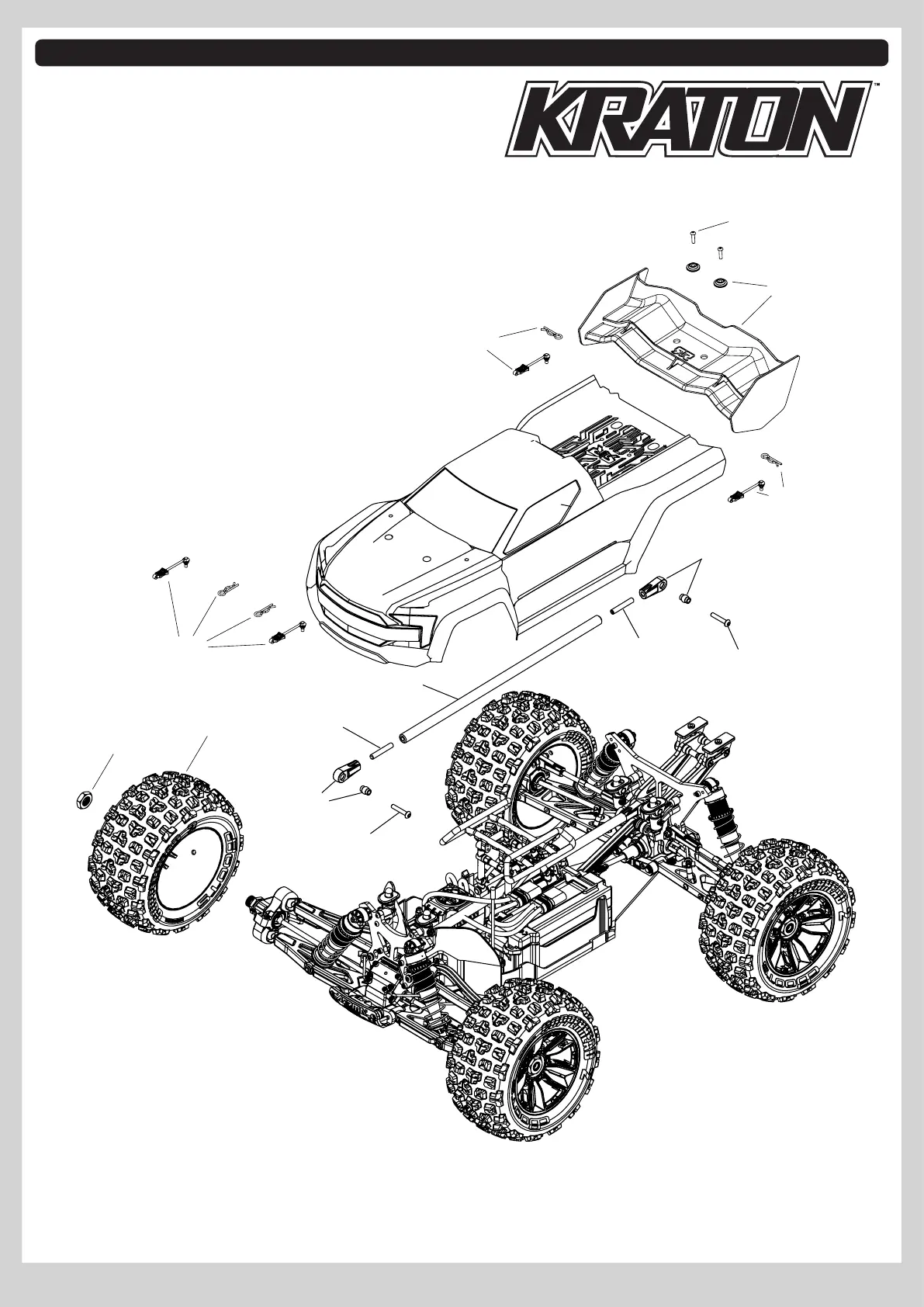 KRATON™