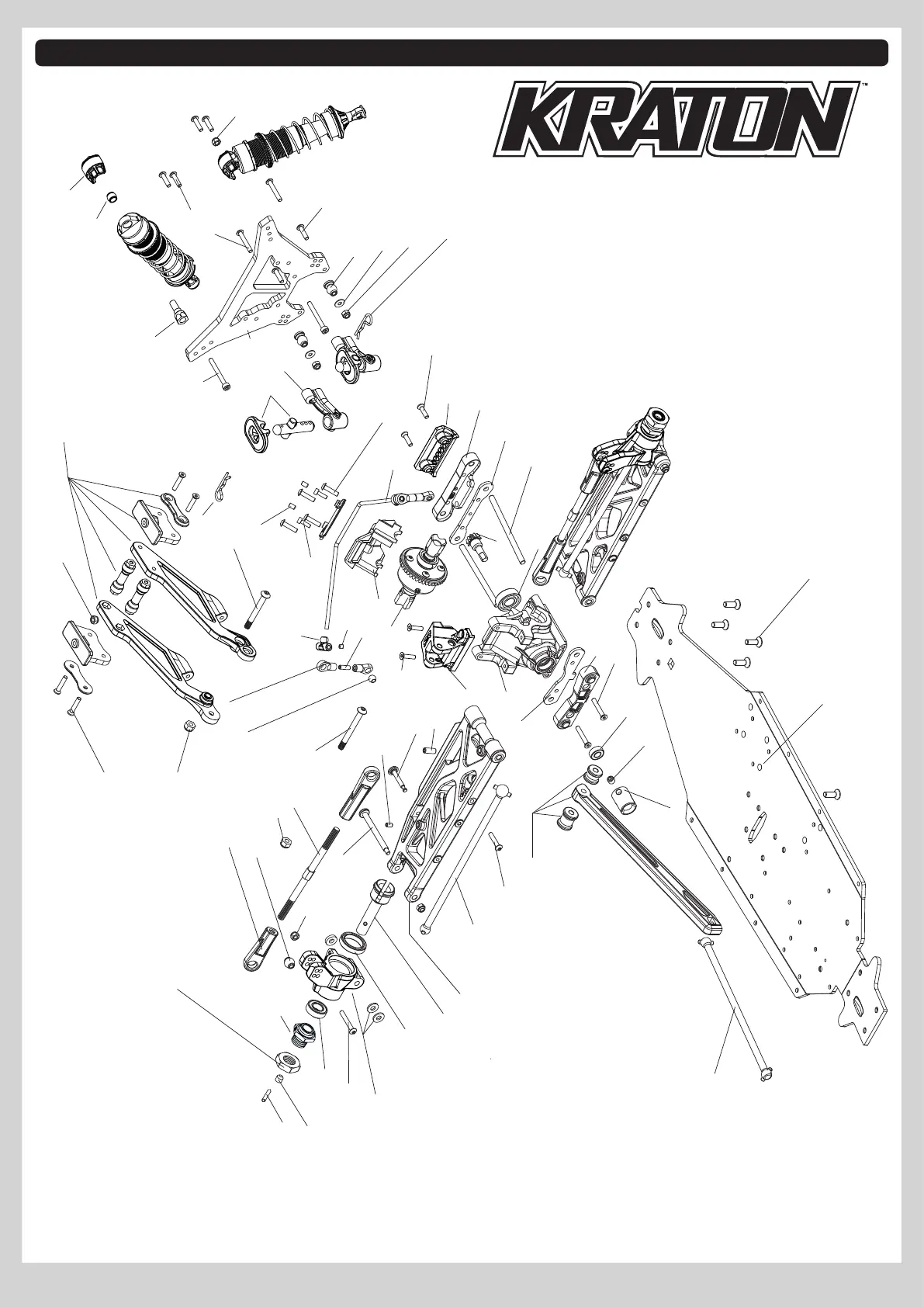 KRATON™