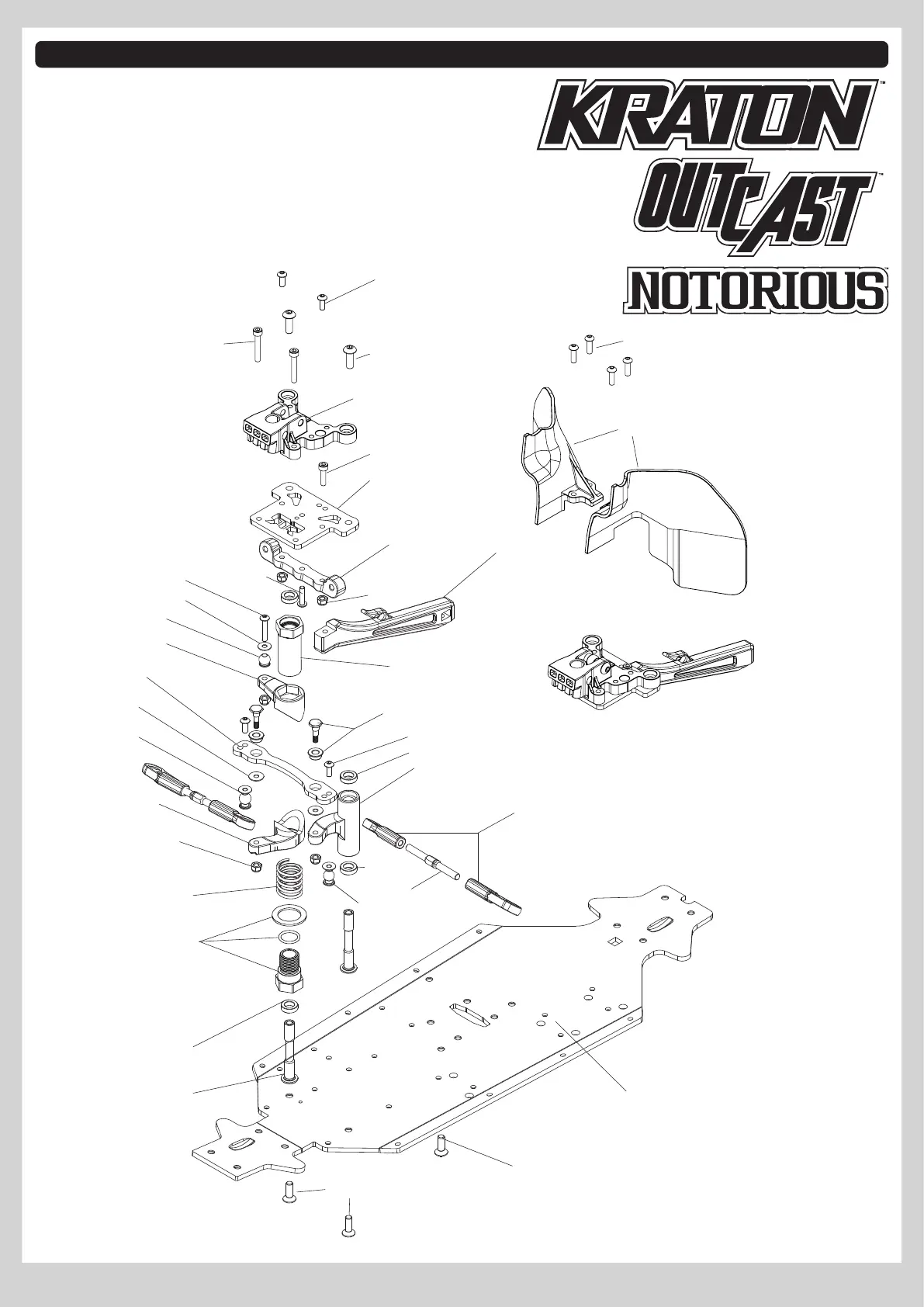 KRATON™
OUTCAST™
NOTORIOUS™