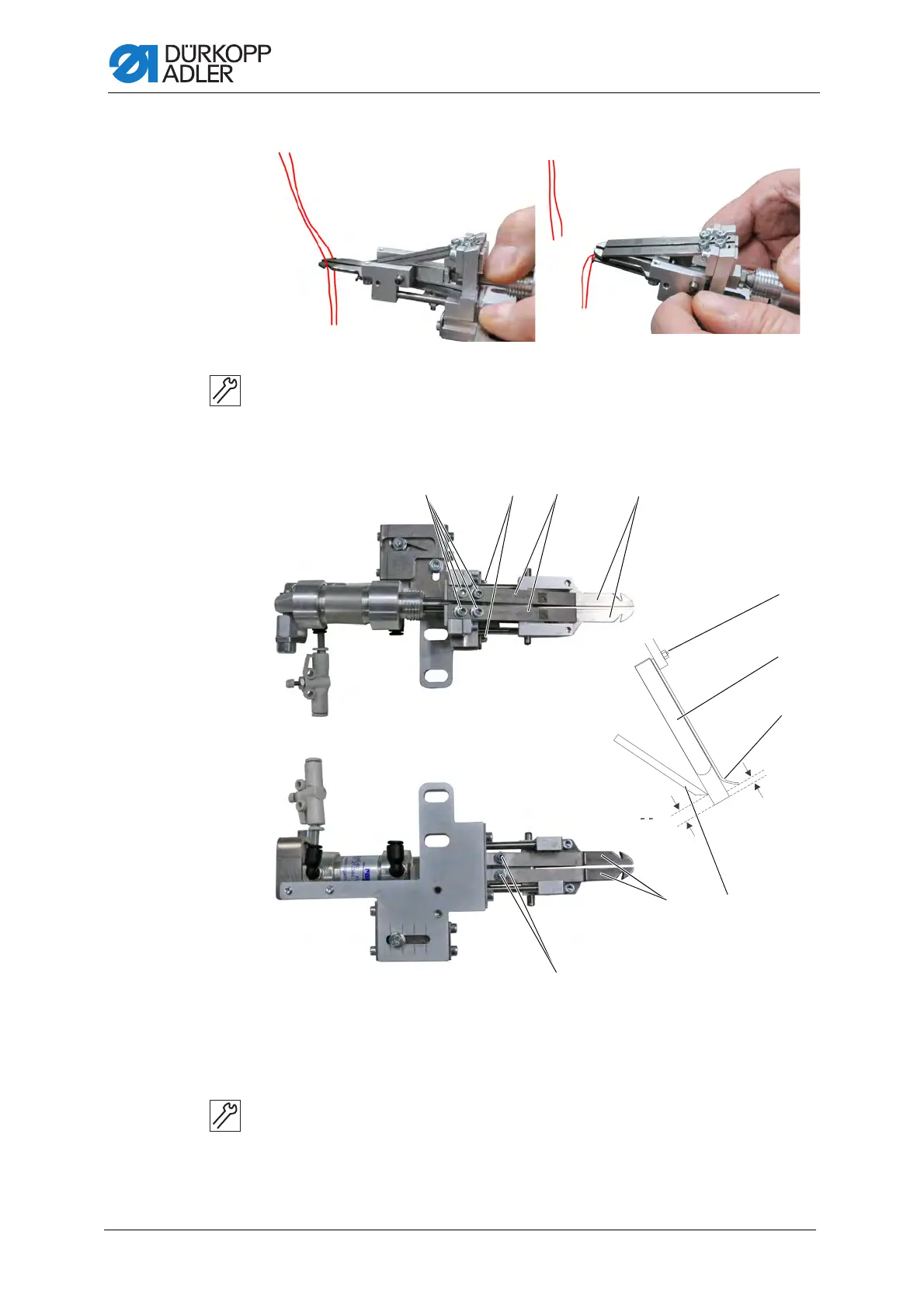 DÜRKOPP ADLER