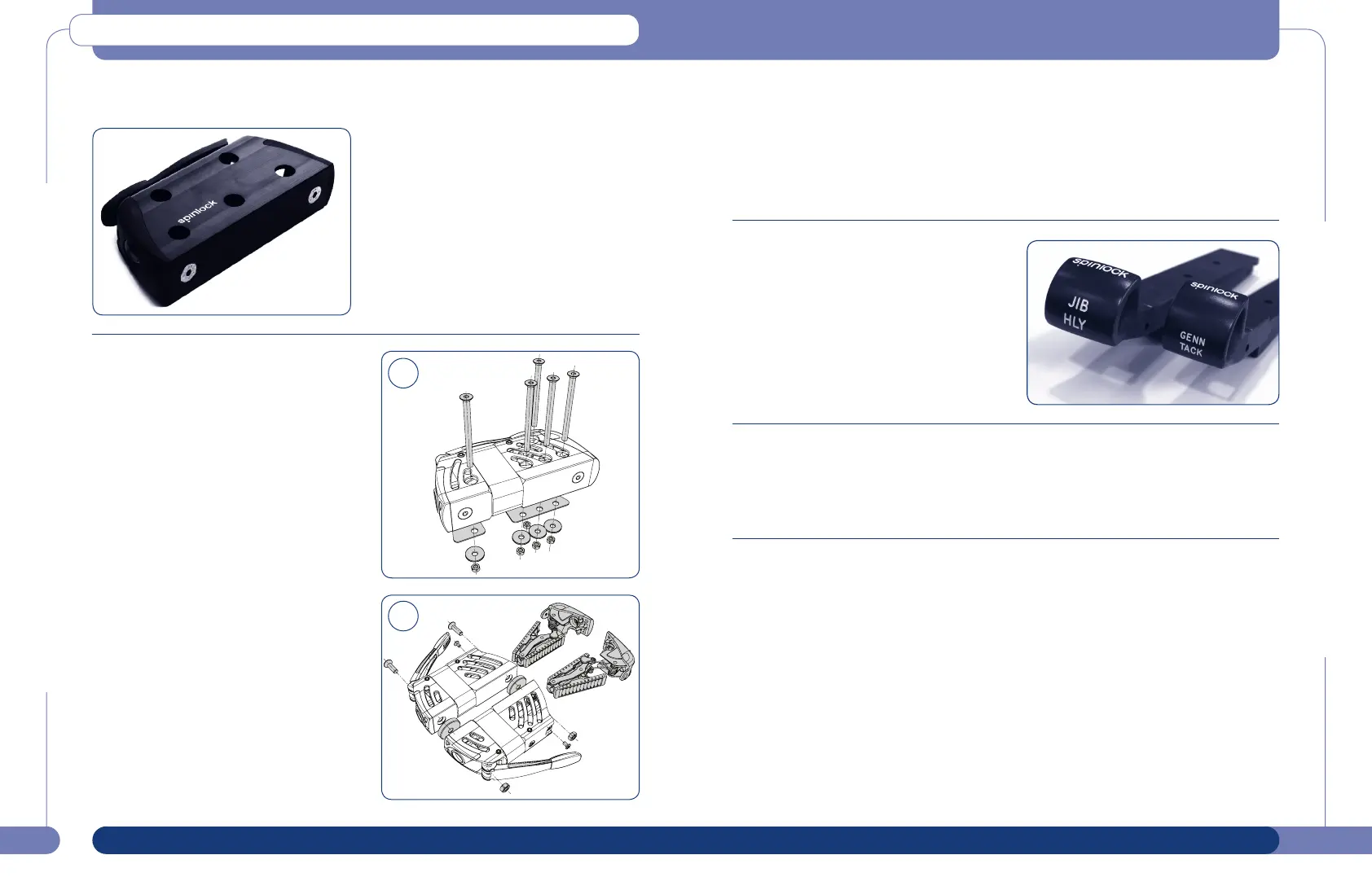 spinlock

spinlock
JIB
HLY

spinlock
GENN
TACK