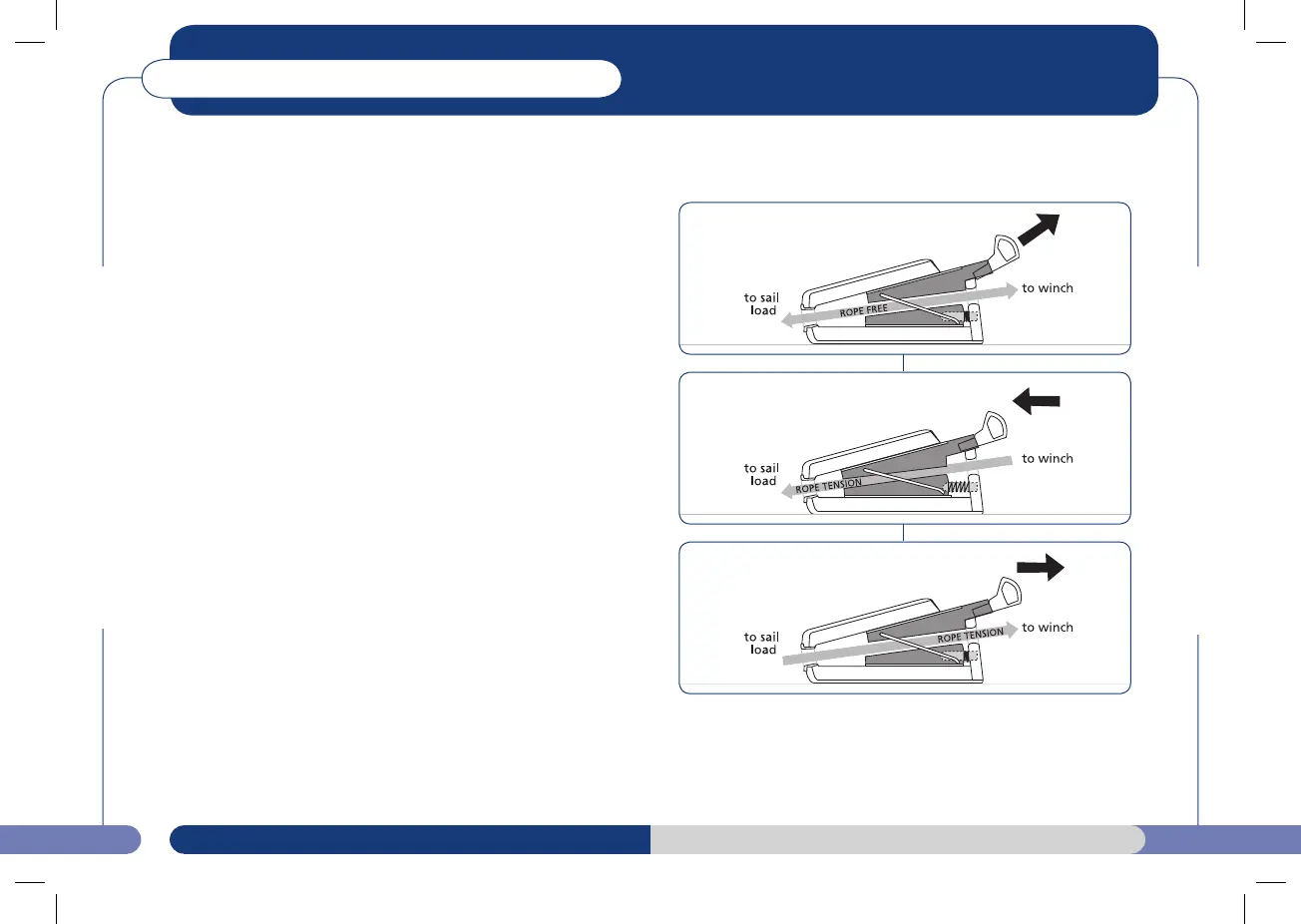 to sail load

ROPE FREE

to winch

to sail load

ROPE TENSION

to winch

to sail load

ROPE TENSION

to winch