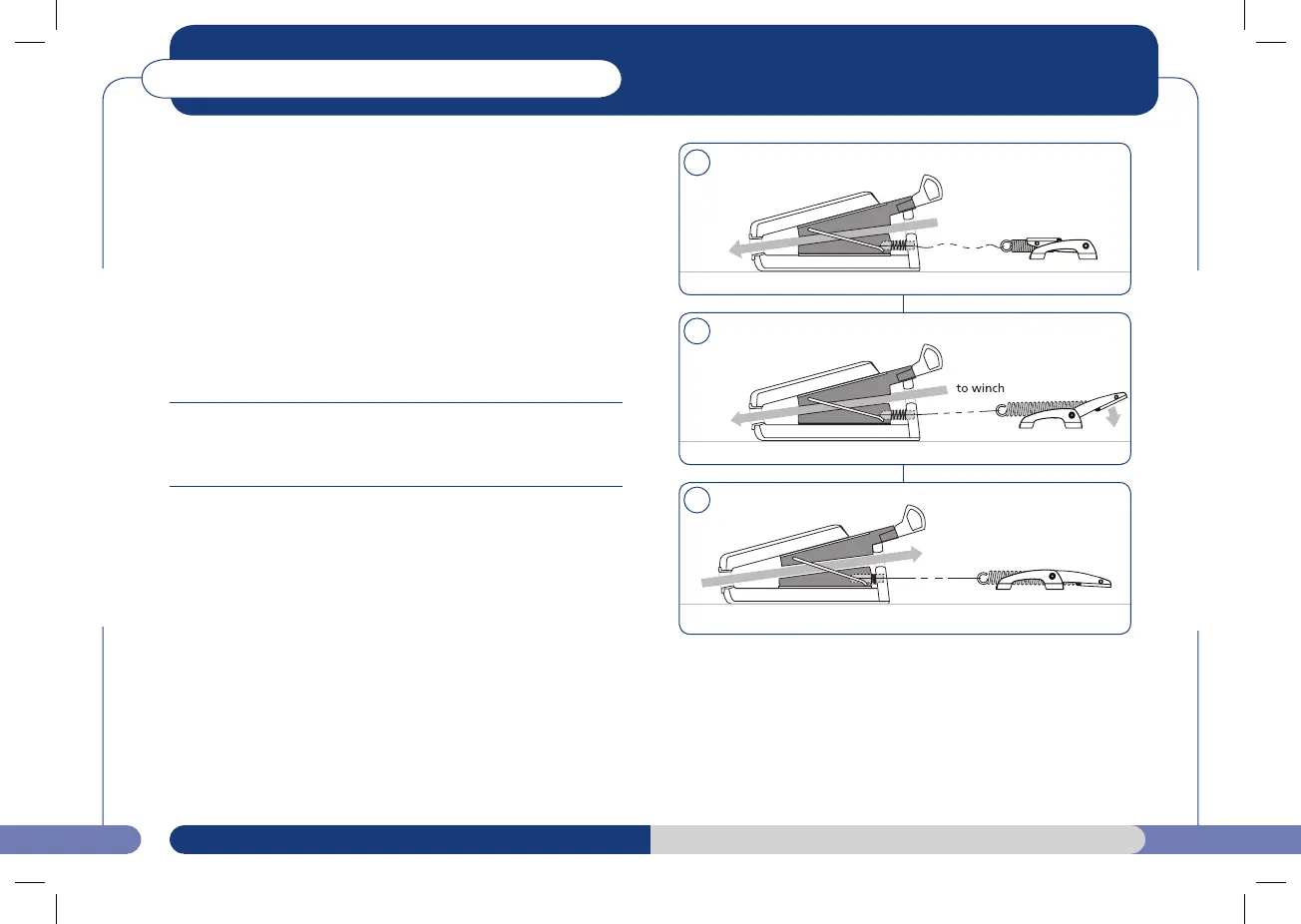 to winch