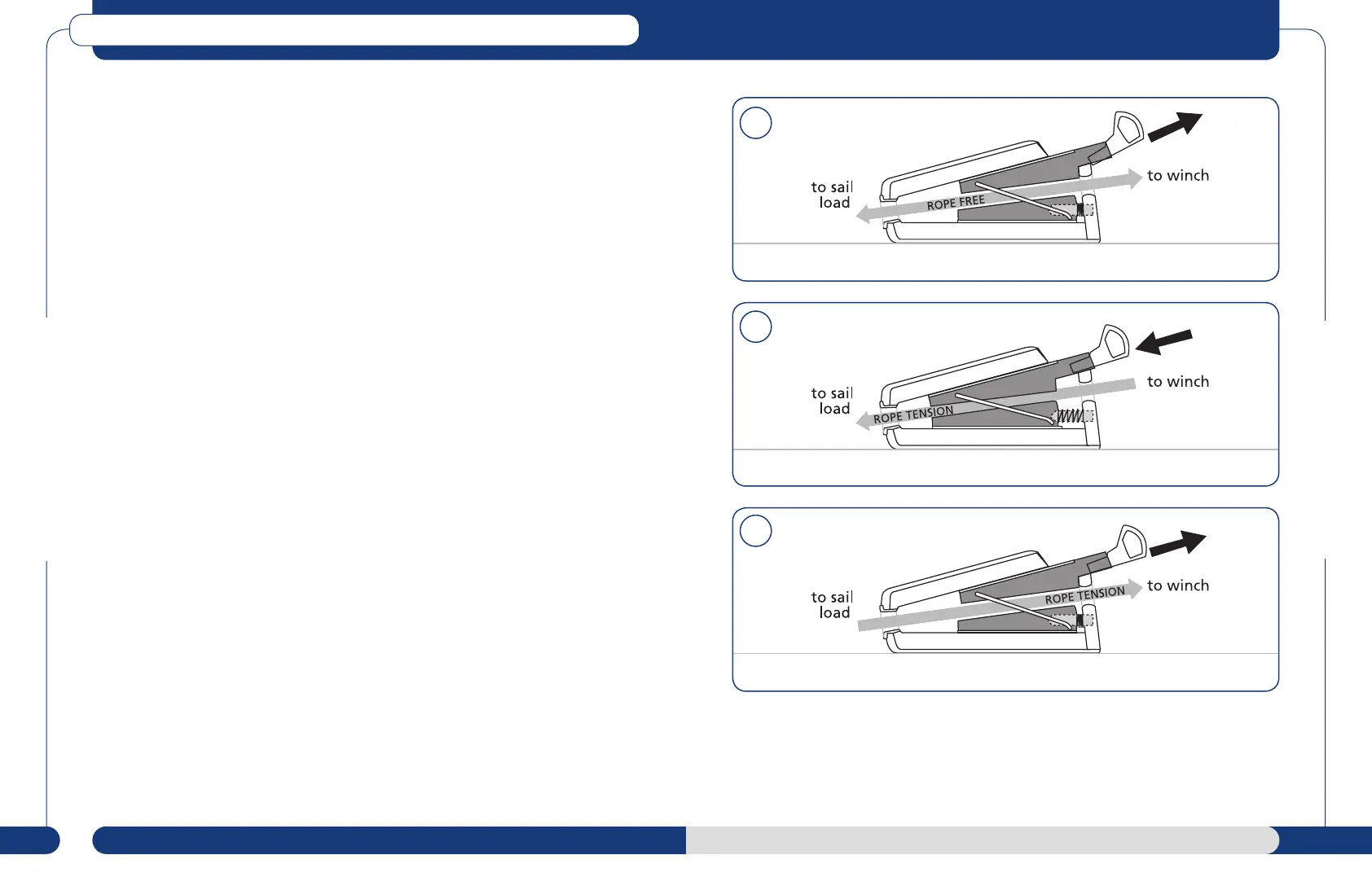 to sail load

ROPE FREE

to winch

to sail load

ROPE TENSION

to winch

to sail load

ROPE TENSION

to winch