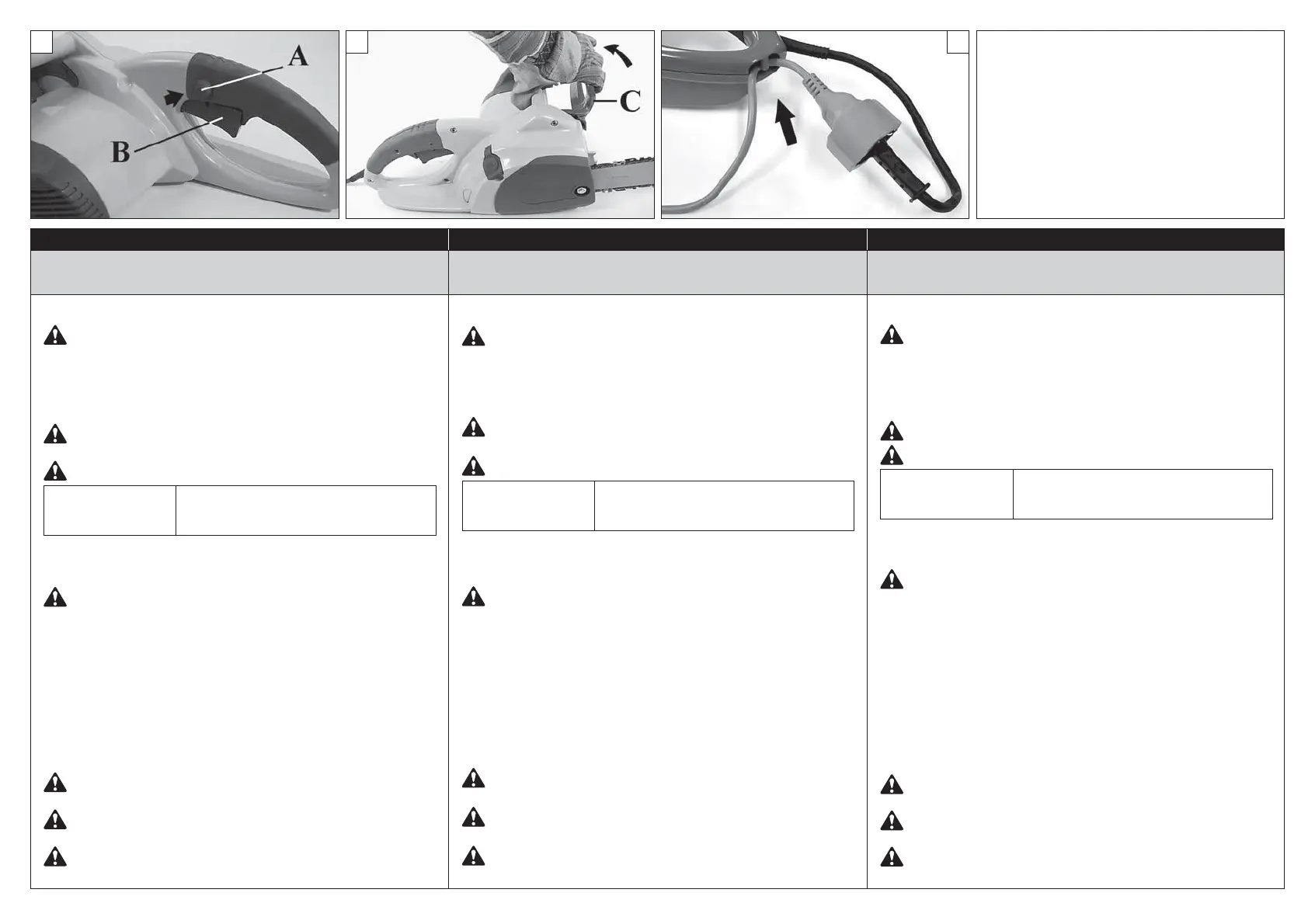 A

B

C