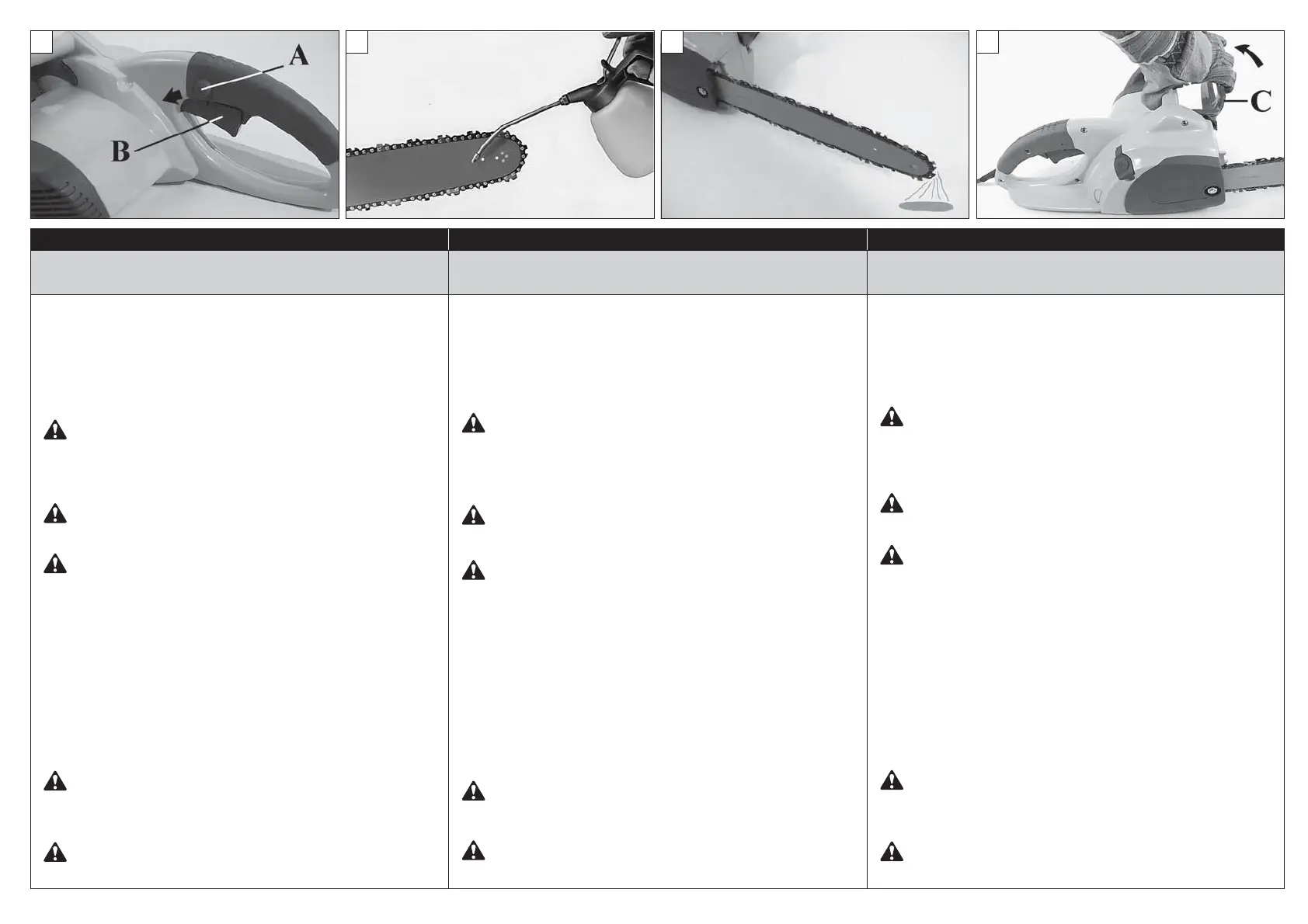 A
B

C