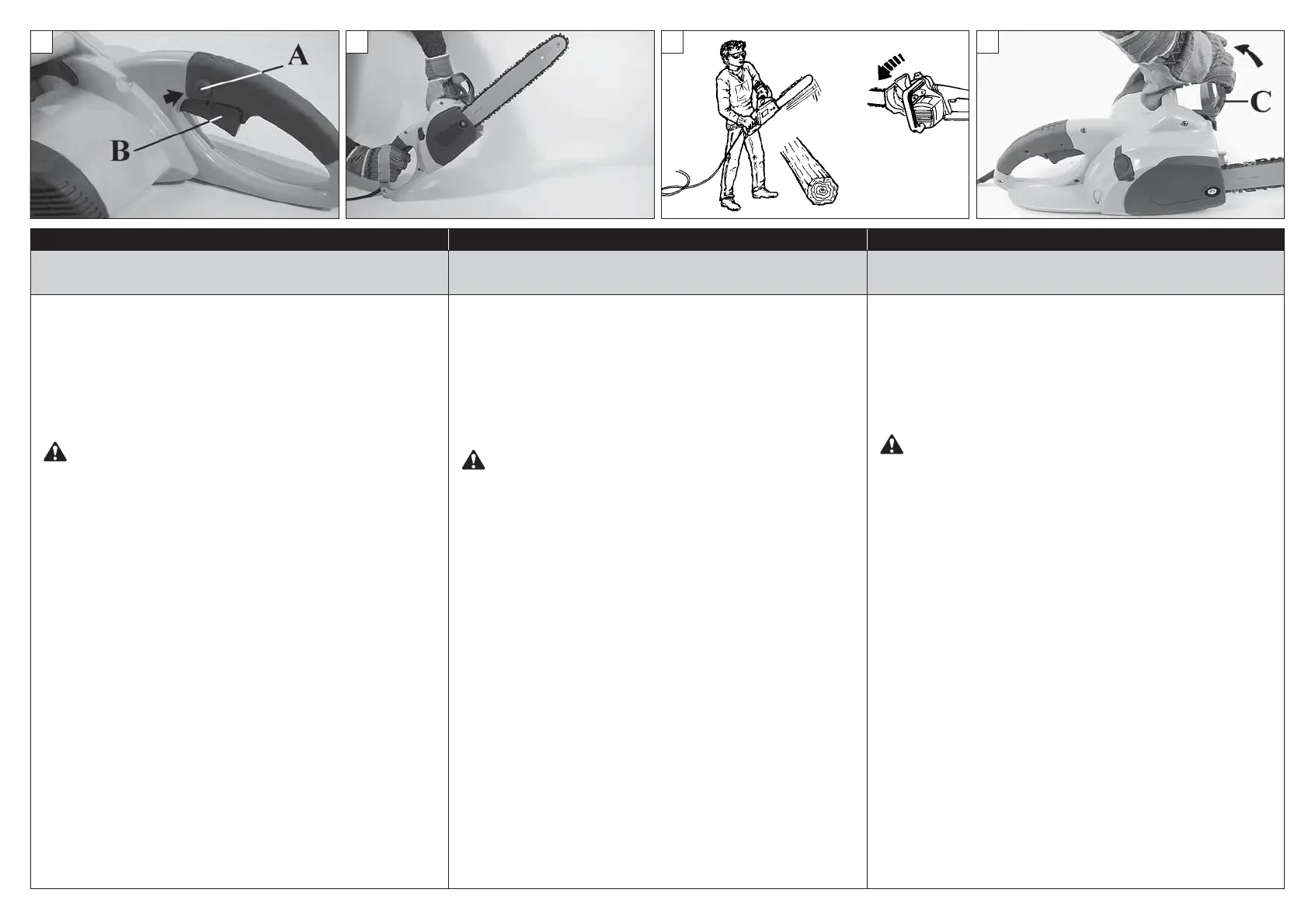 A

B

C