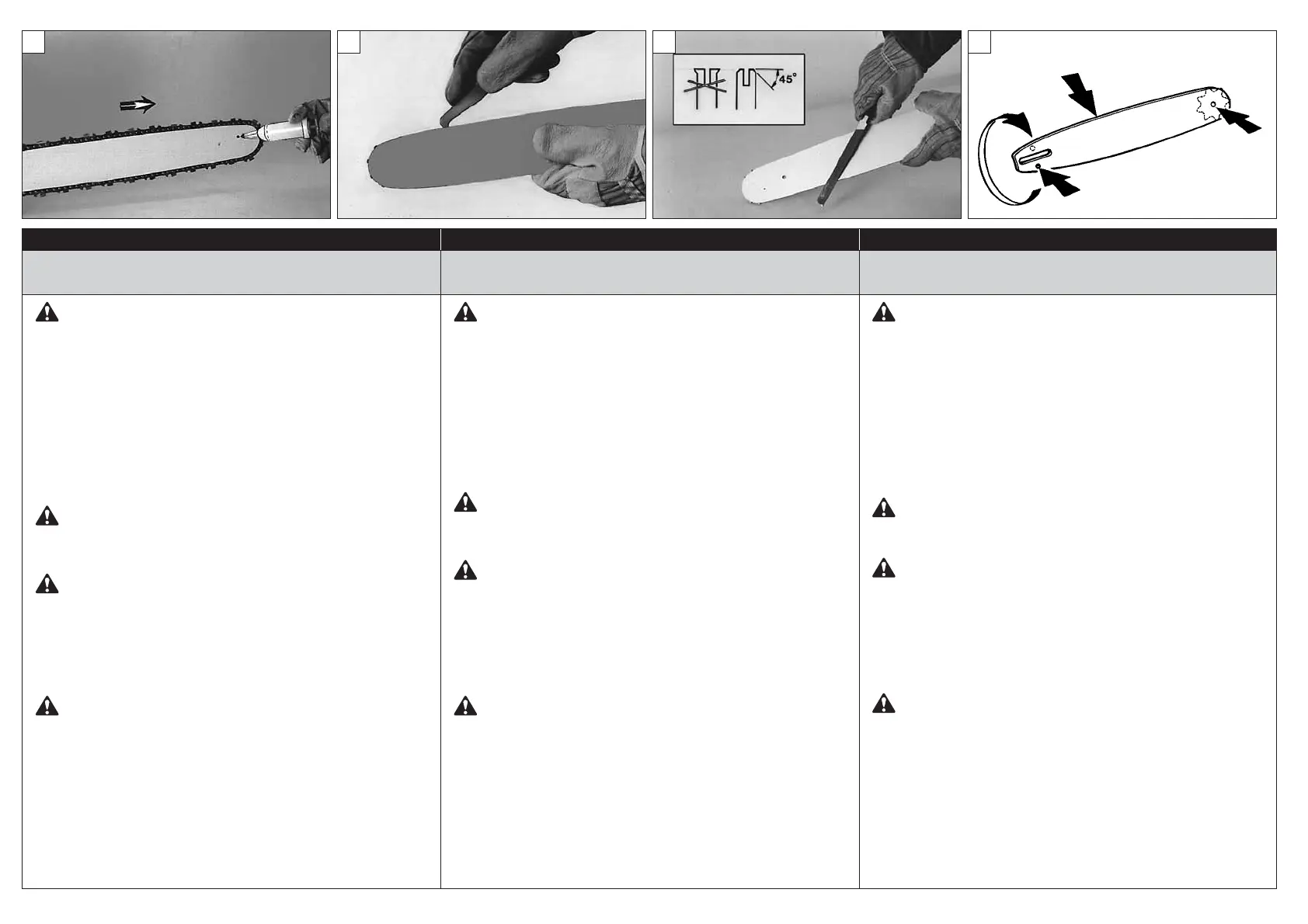 45°