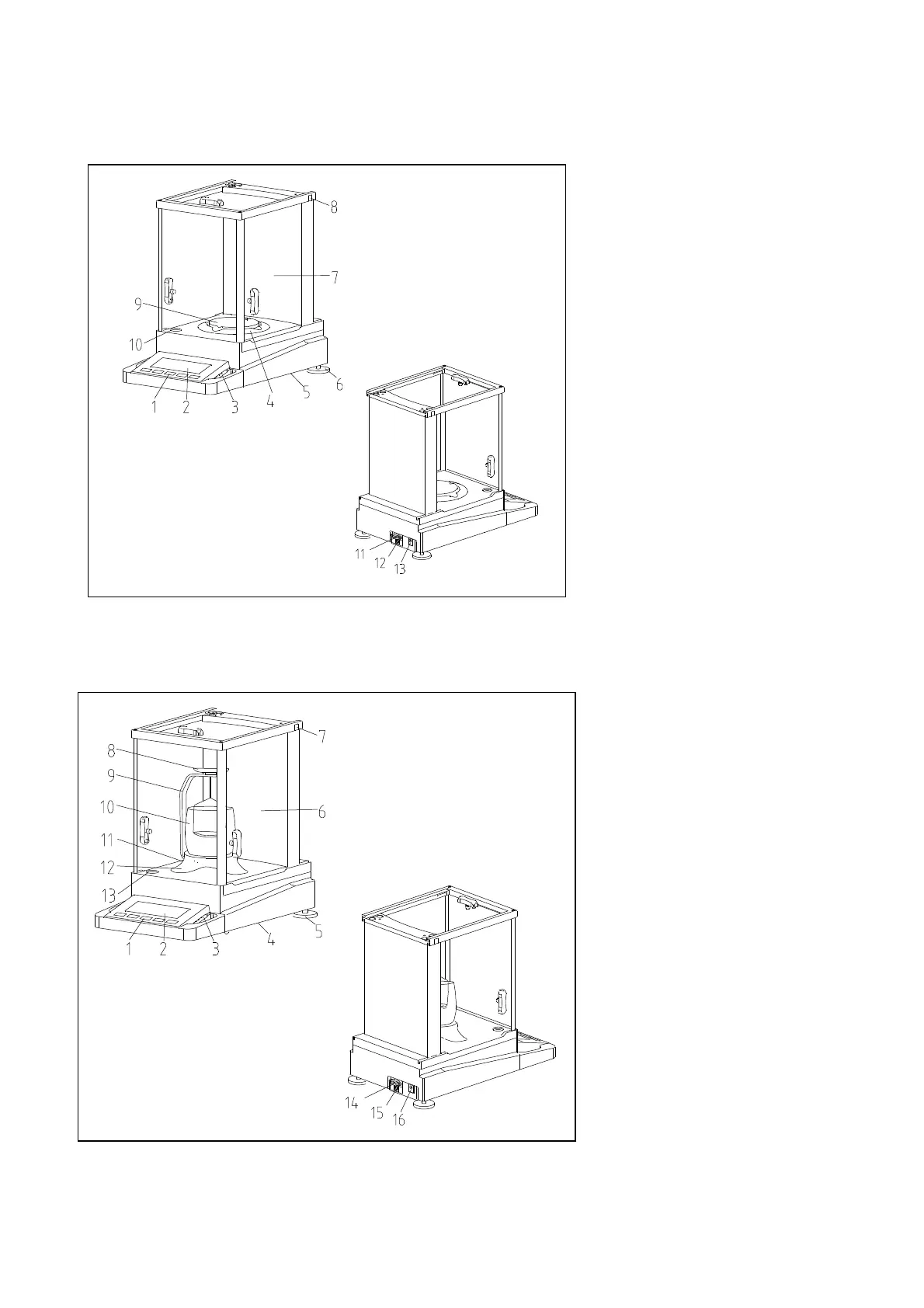 8
7
9
10
1
2
3
4
5
6
11
12
13

7
8
9
10
6
11
12
13
1
2
3
4
5
14
15
16