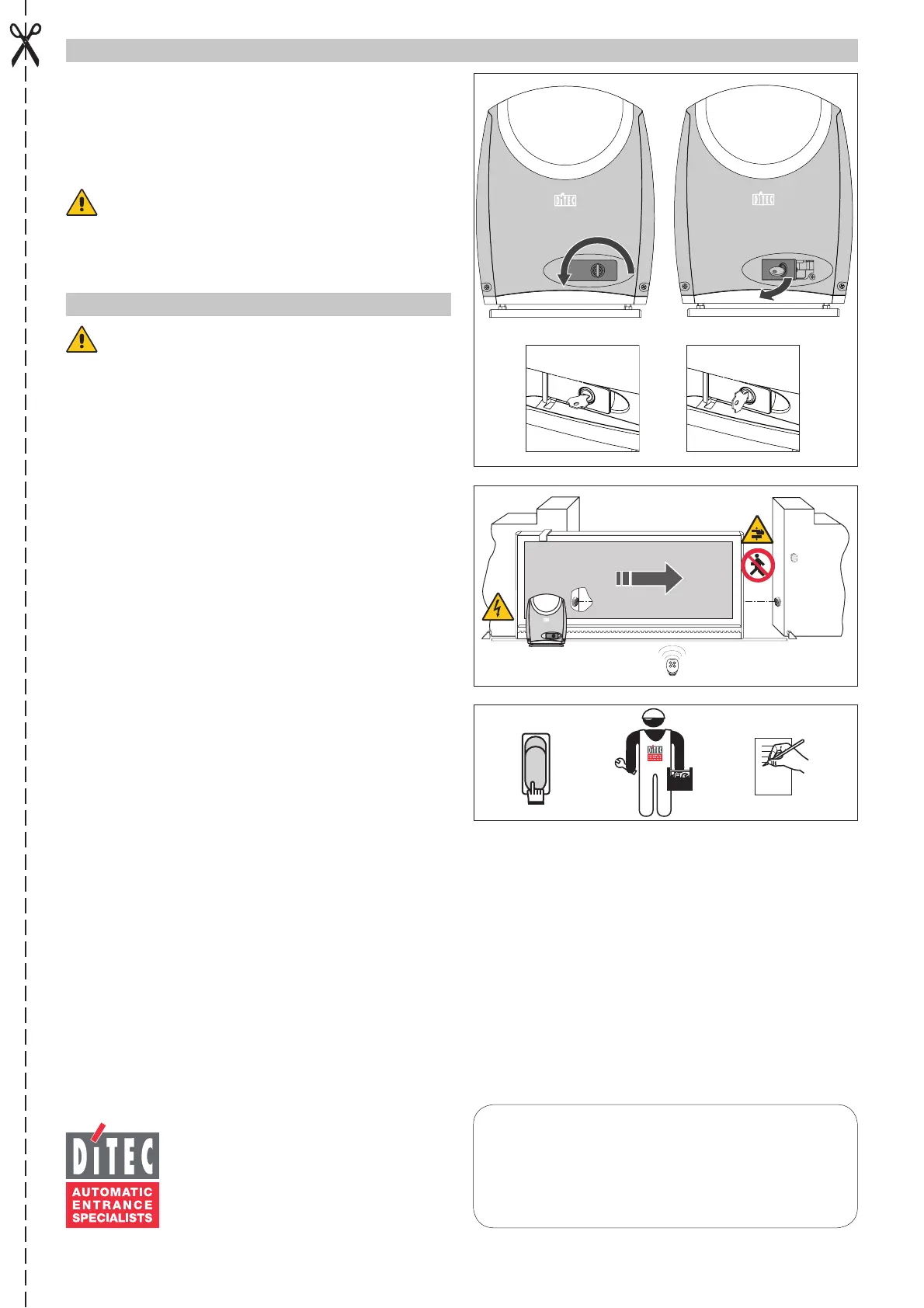 DITEC

DITEC

DITEC

DITEC

AUTOMATIC ENTRANCE SPECIALISTS