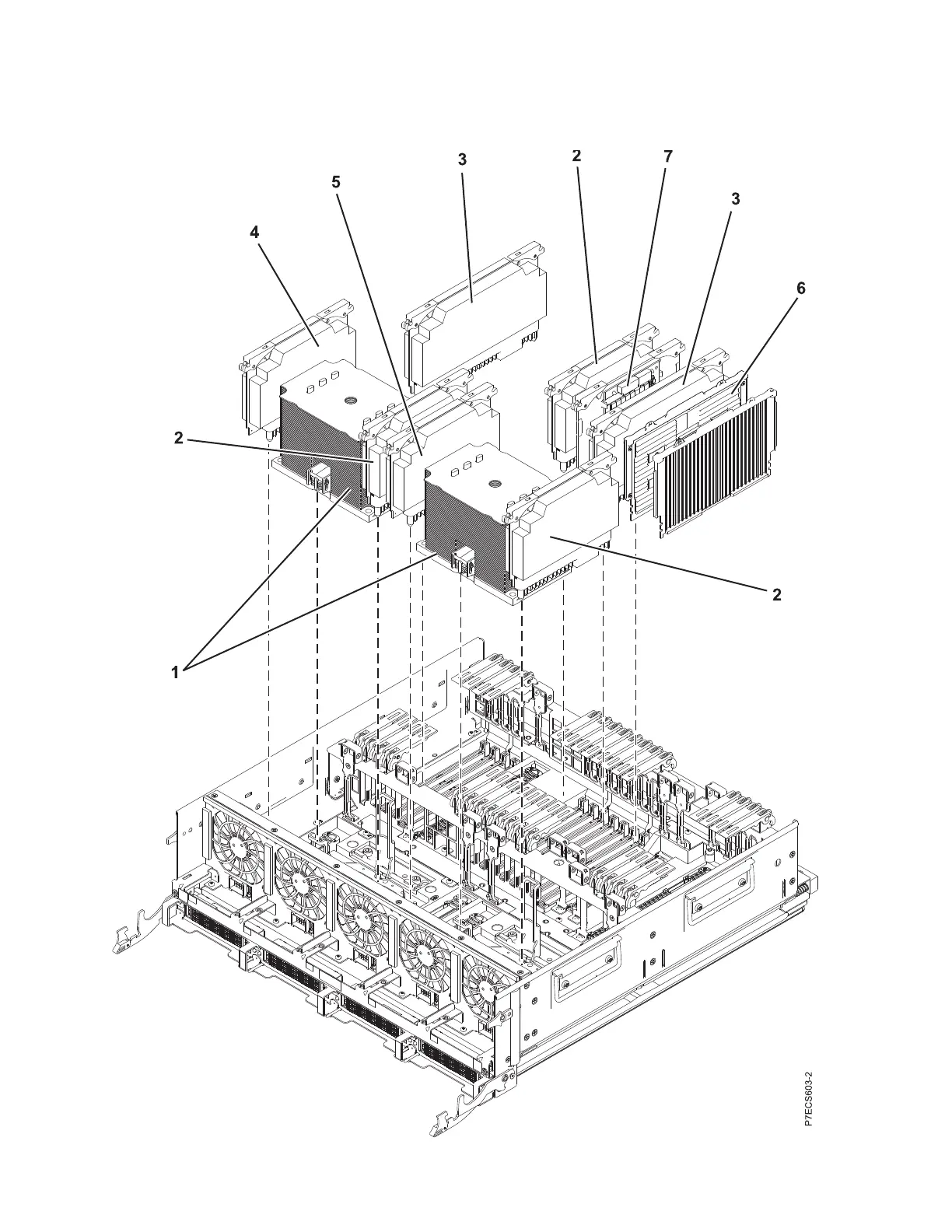 3
2
7
5
3
4
6
2
2
1
P7ECS603-2