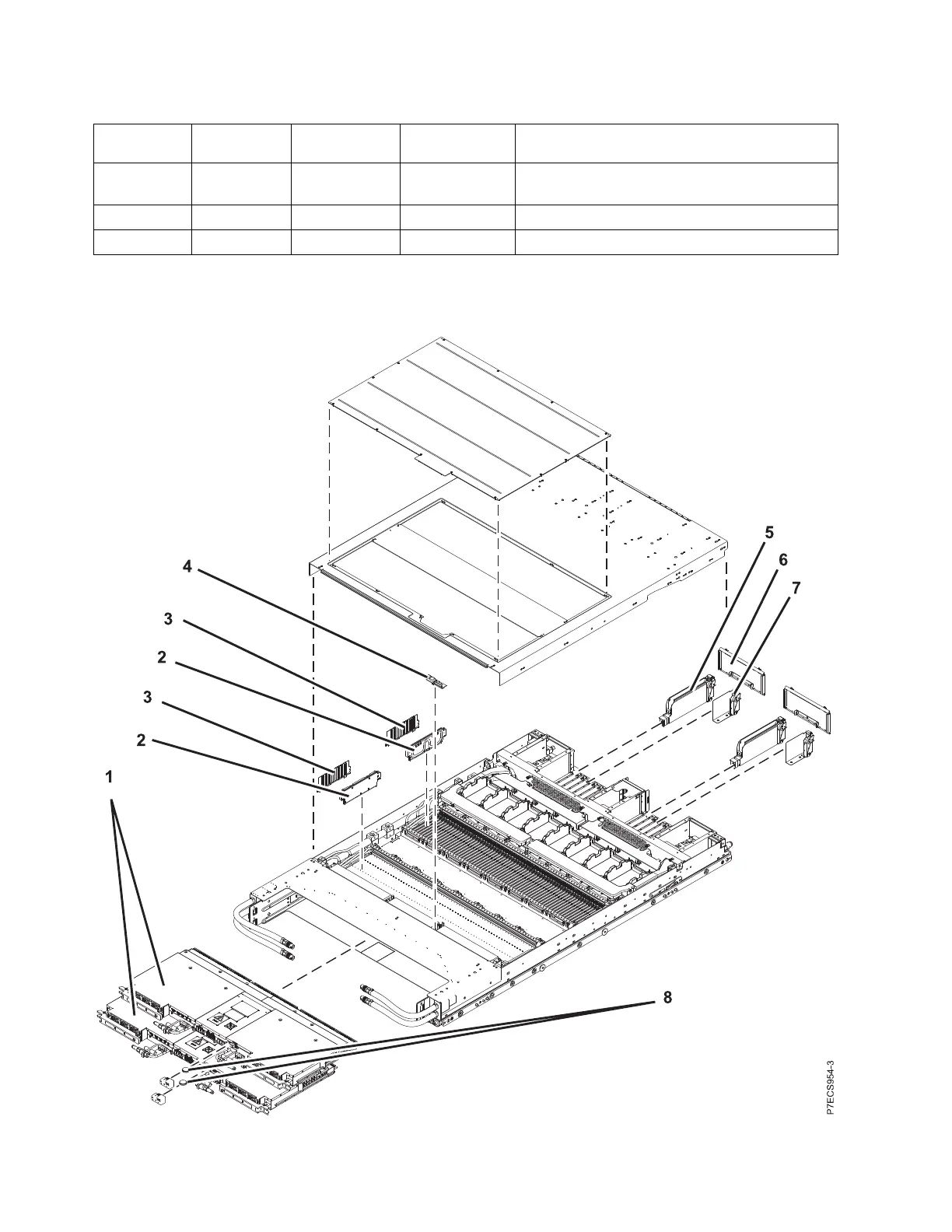 4

3

2

3

2

1

5

6

7

8

P7ECS954-3