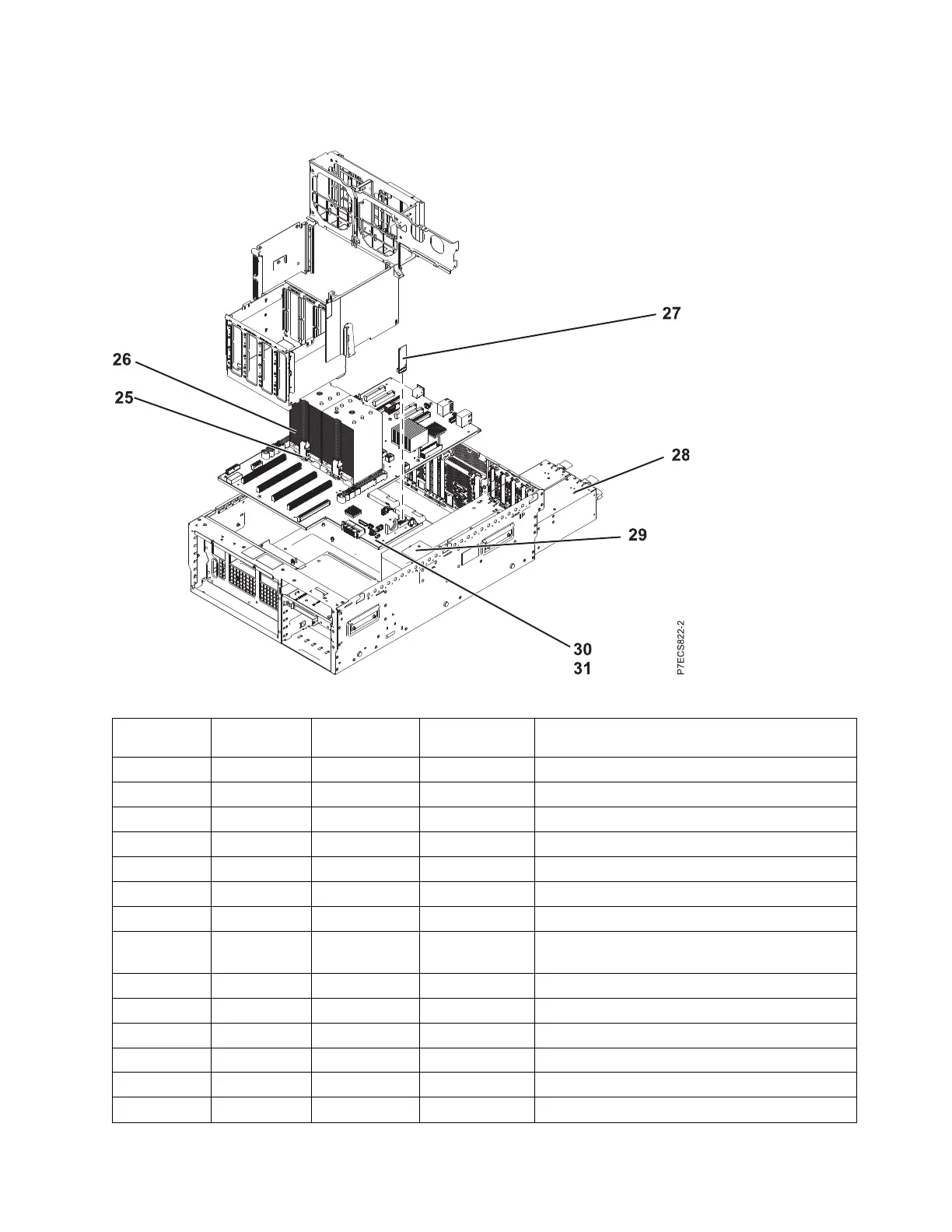 27

26

25

28

29

30
31

P7ECS822-2