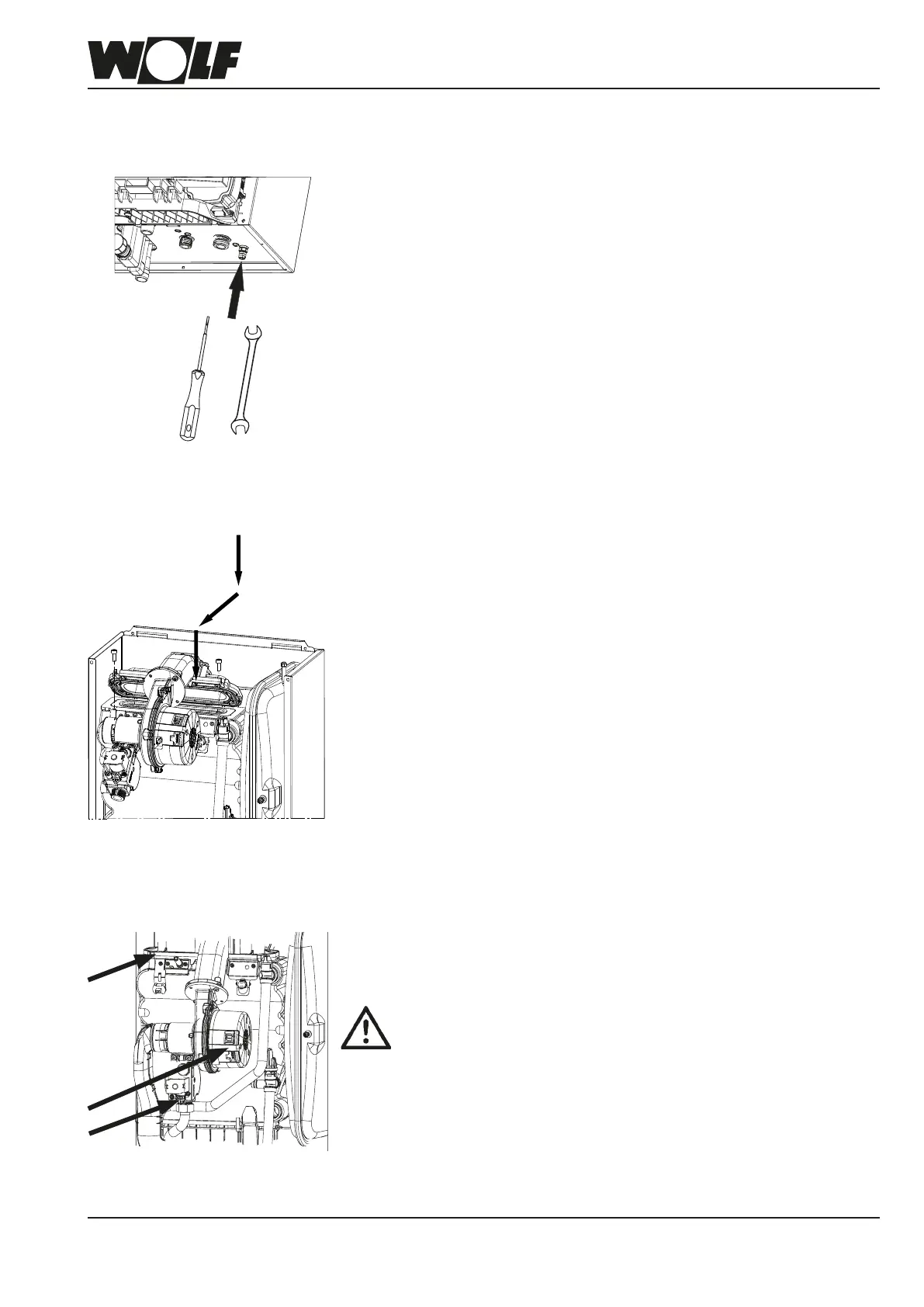 WOLF