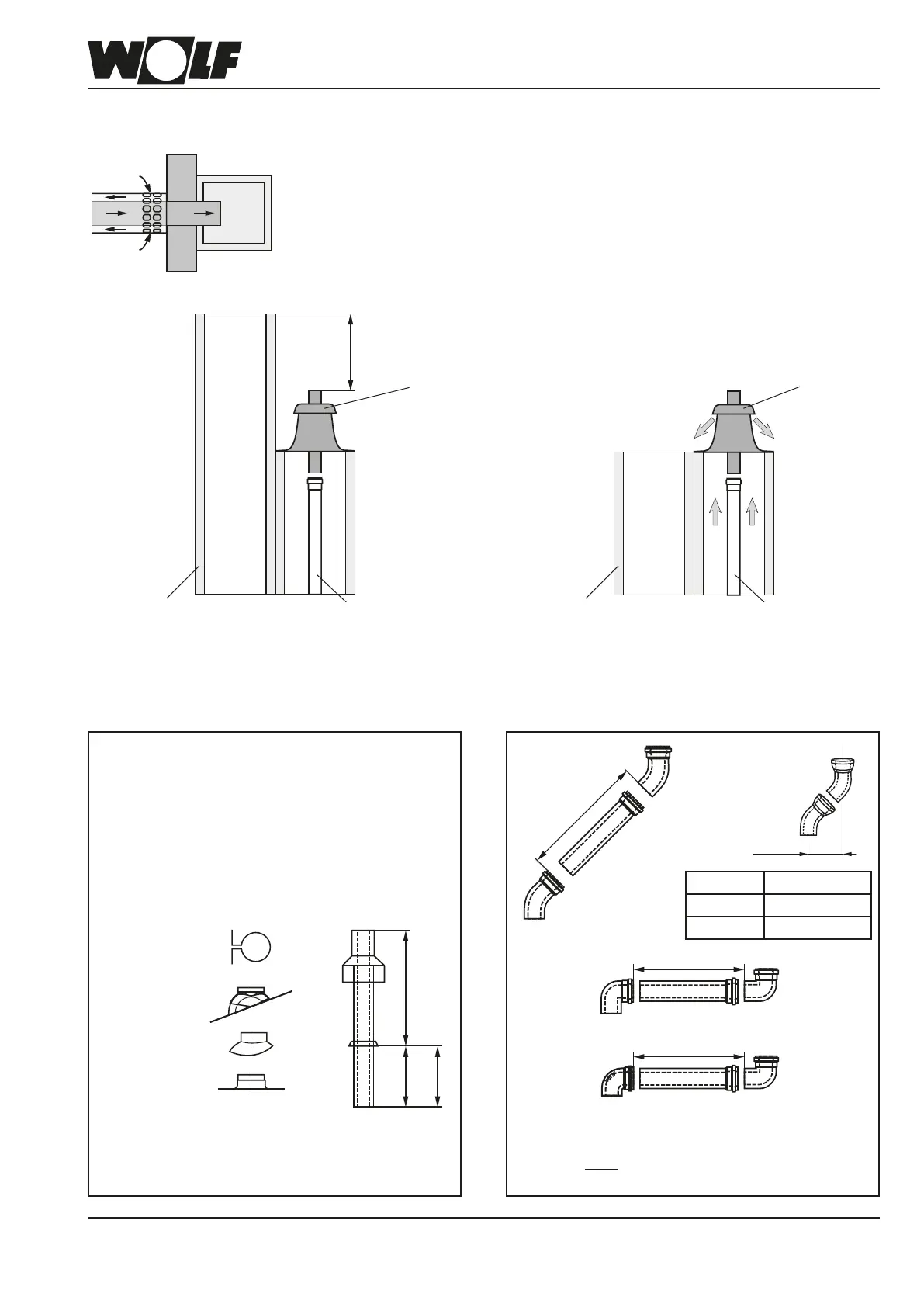 WOLF