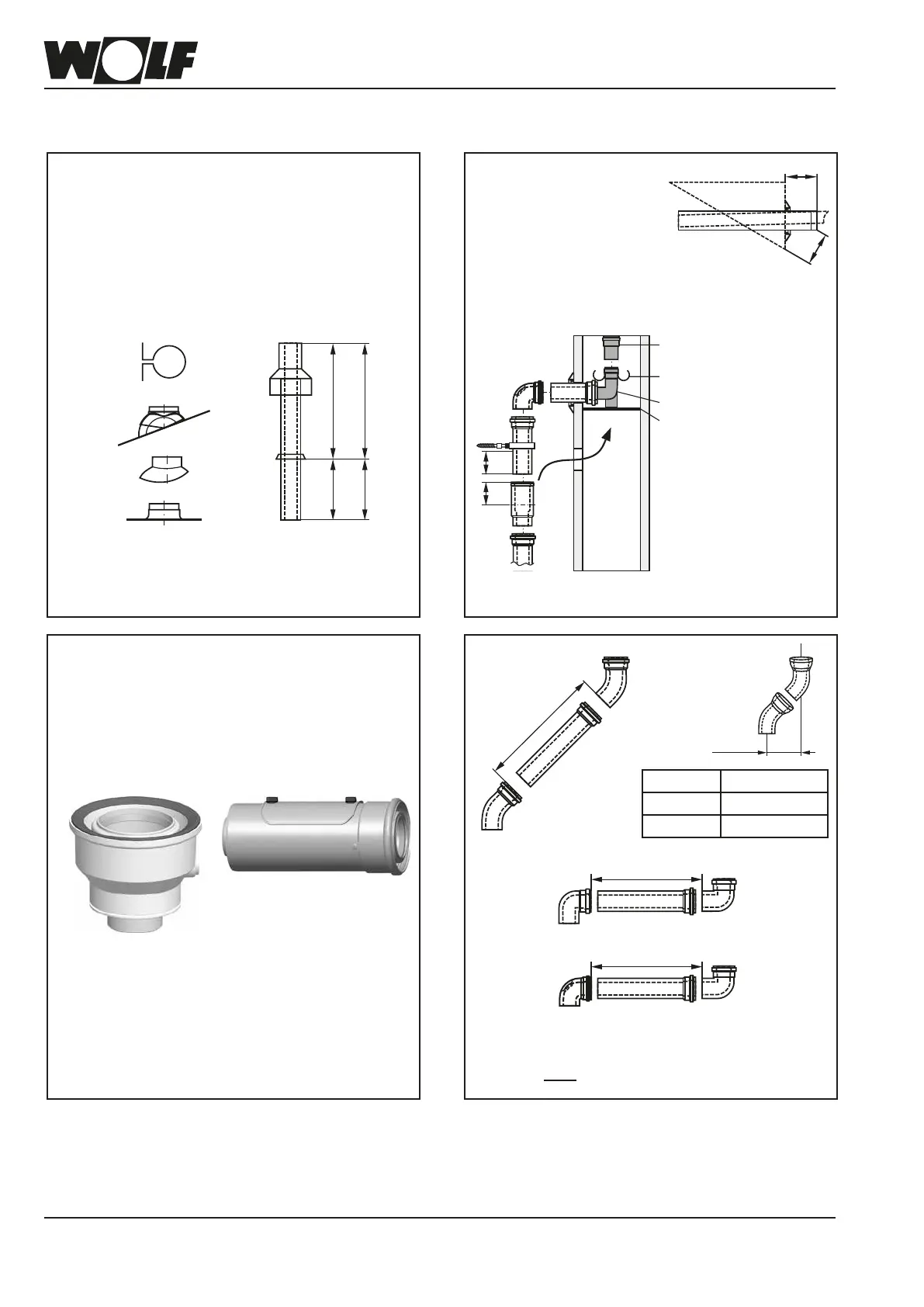 WOLF