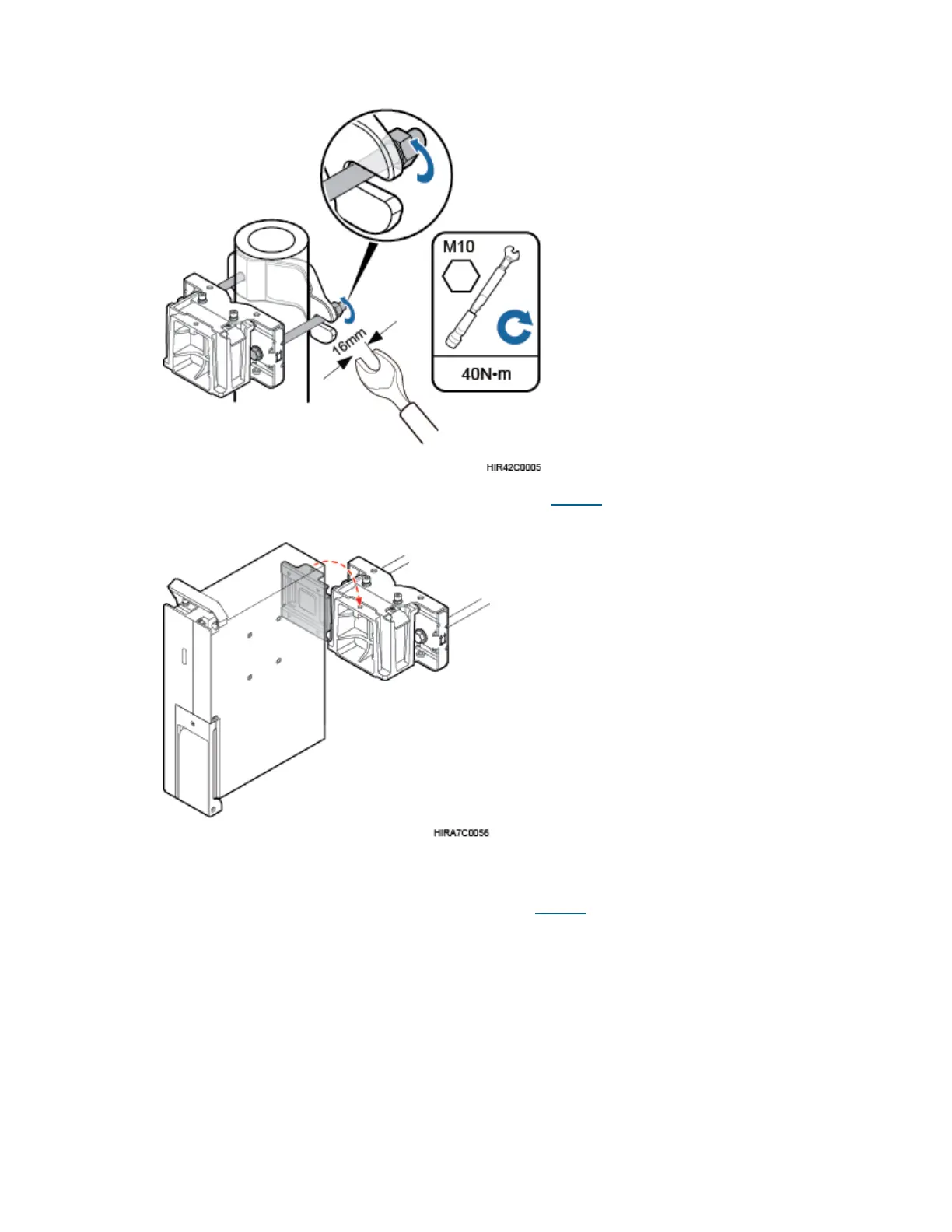 M10

16mm

40N•m

HIR42C0005

HIRA7C0056