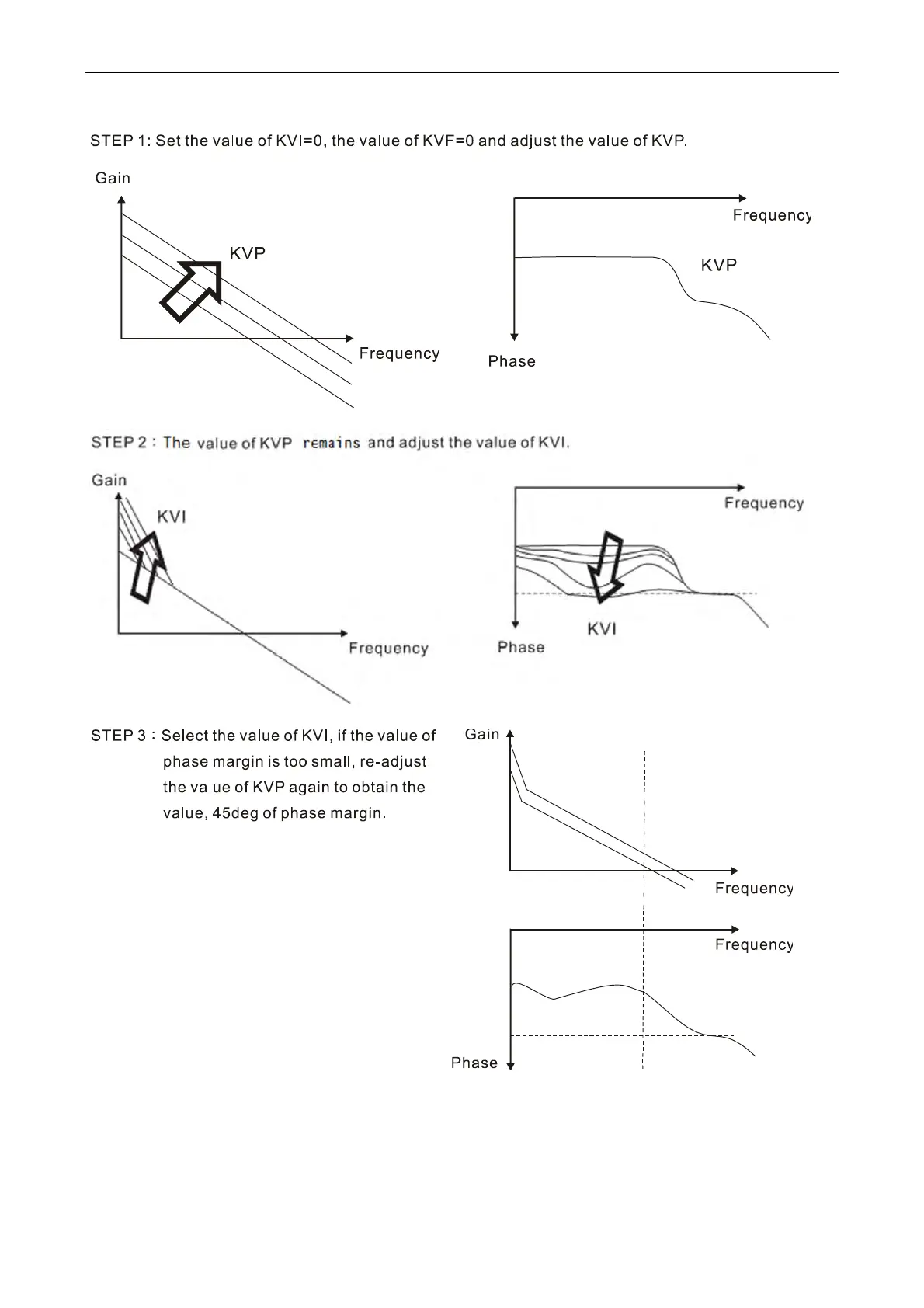 STEP 1: Set the value of KVI=0, the value of KVF=0 and adjust the value of KVP.

Gain

KVP

Frequency

Frequency

KVP

Phase

STEP 2 : The value of KVP remains and adjust the value of KVI.

Gain

KVI

Frequency

Frequency

KVI

Phase

STEP 3 : Select the value of KVI, if the value of phase margin is too small, re-adjust the value of KVP again to obtain the value, 45deg of phase margin.

Gain

Frequency

Frequency

Phase