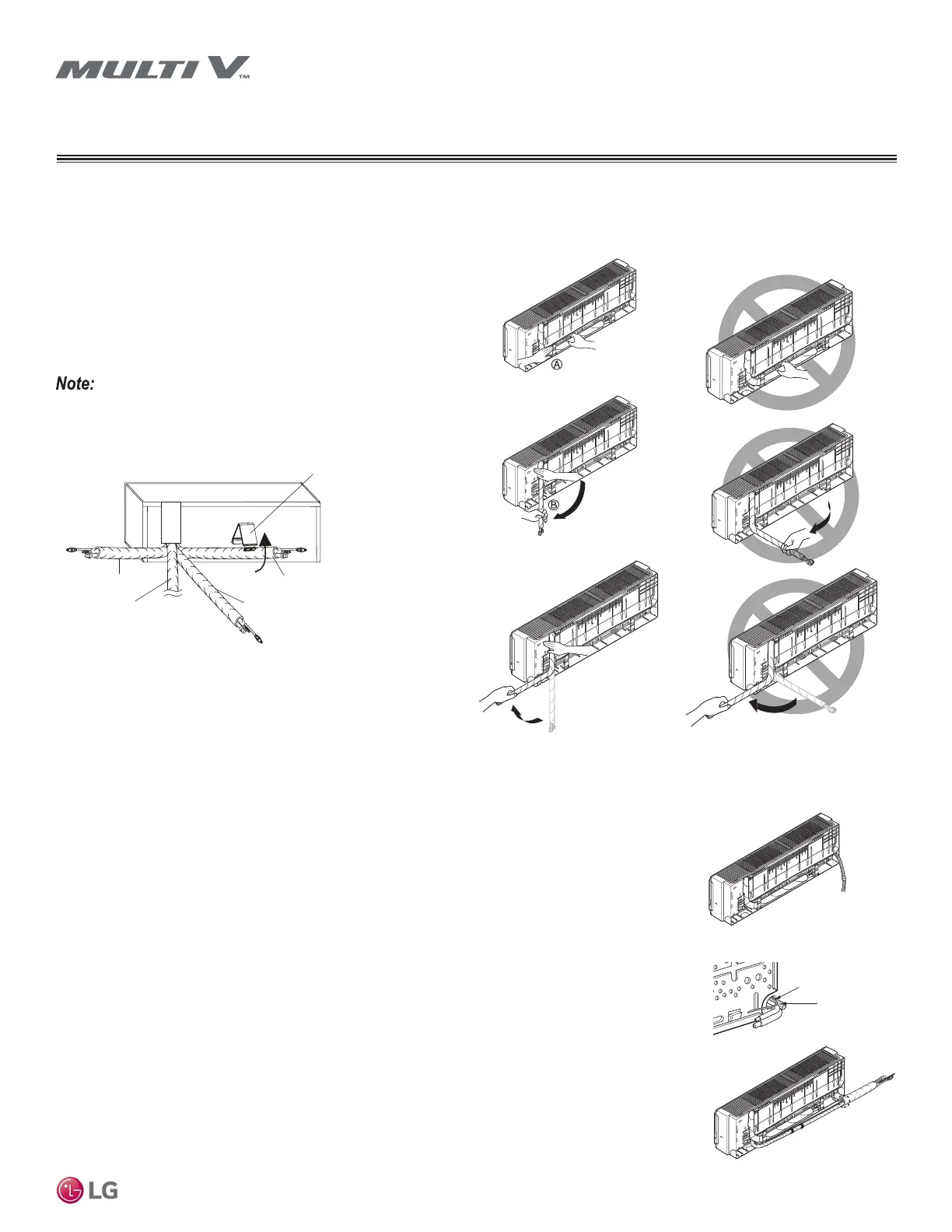 MULTI V™

Note:

A

B

LG